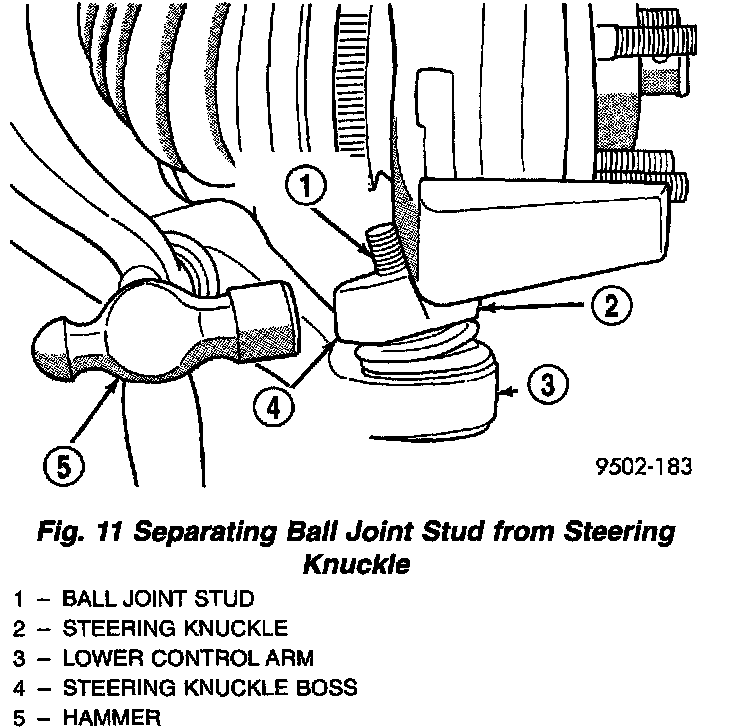 1

2

3

4

5

9502-183

Fig. 11 Separating Ball Joint Stud from Steering Knuckle

1 – BALL JOINT STUD
2 – STEERING KNUCKLE
3 – LOWER CONTROL ARM
4 – STEERING KNUCKLE BOSS
5 – HAMMER