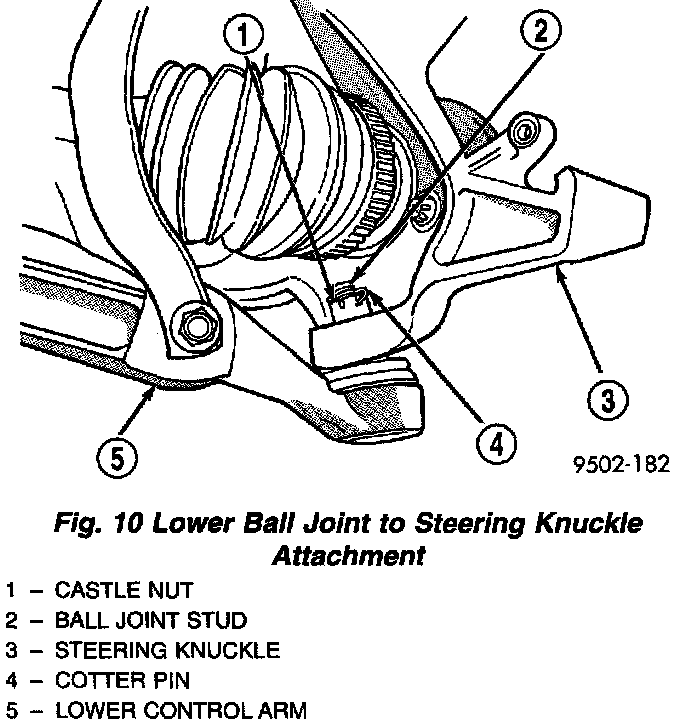 1
2
3
4
5
9502-182

Fig. 10 Lower Ball Joint to Steering Knuckle Attachment

1 – CASTLE NUT
2 – BALL JOINT STUD
3 – STEERING KNUCKLE
4 – COTTER PIN
5 – LOWER CONTROL ARM