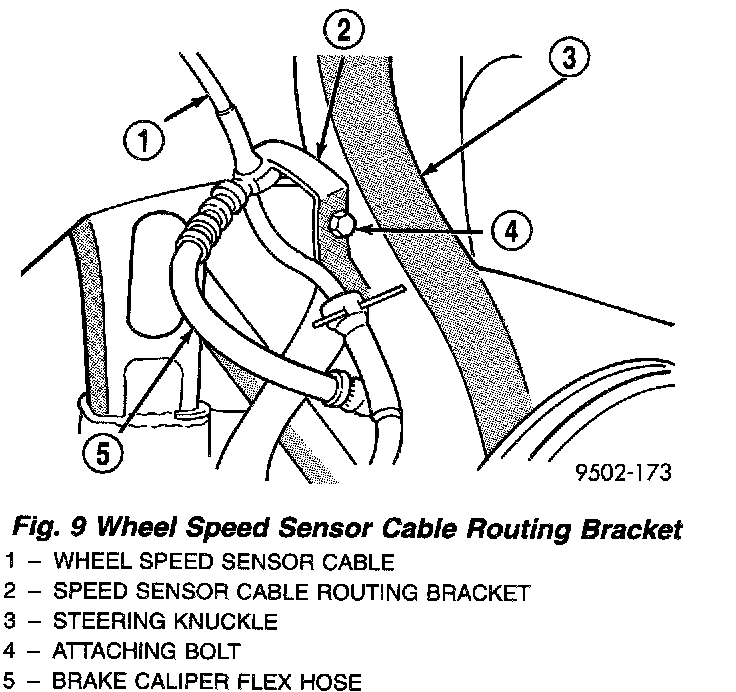 2

3

1

4

5

9502-173

Fig. 9 Wheel Speed Sensor Cable Routing Bracket
1 – WHEEL SPEED SENSOR CABLE
2 – SPEED SENSOR CABLE ROUTING BRACKET
3 – STEERING KNUCKLE
4 – ATTACHING BOLT
5 – BRAKE CALIPER FLEX HOSE