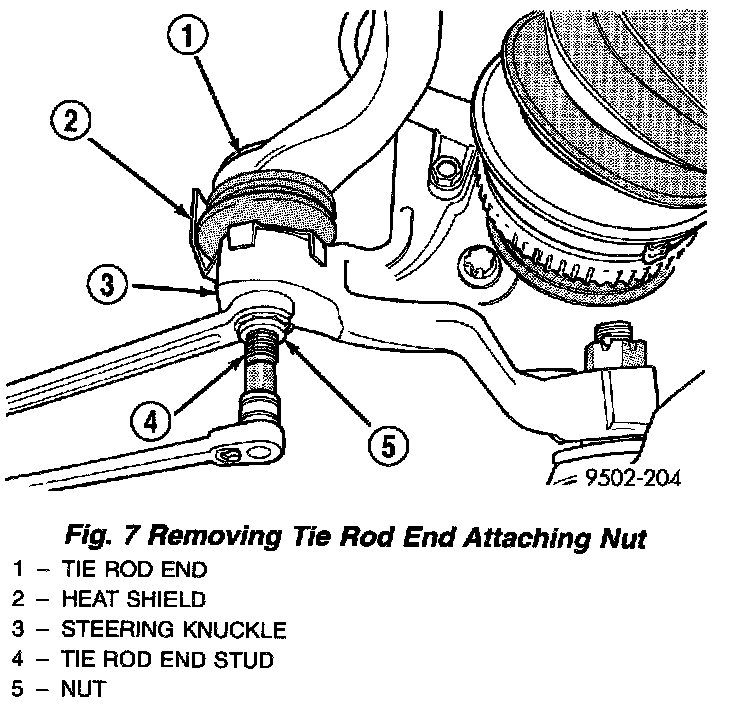 1
2
3
4
5
9502-204

Fig. 7 Removing Tie Rod End Attaching Nut
1 – TIE ROD END
2 – HEAT SHIELD
3 – STEERING KNUCKLE
4 – TIE ROD END STUD
5 – NUT