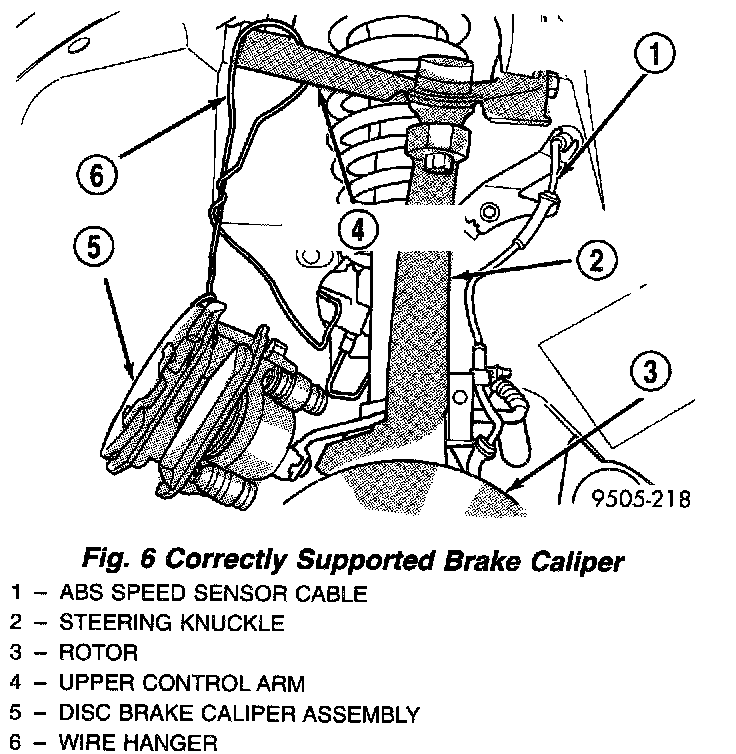 1

6

4

5

2

3

9505-218

Fig. 6 Correctly Supported Brake Caliper

1 – ABS SPEED SENSOR CABLE
2 – STEERING KNUCKLE
3 – ROTOR
4 – UPPER CONTROL ARM
5 – DISC BRAKE CALIPER ASSEMBLY
6 – WIRE HANGER