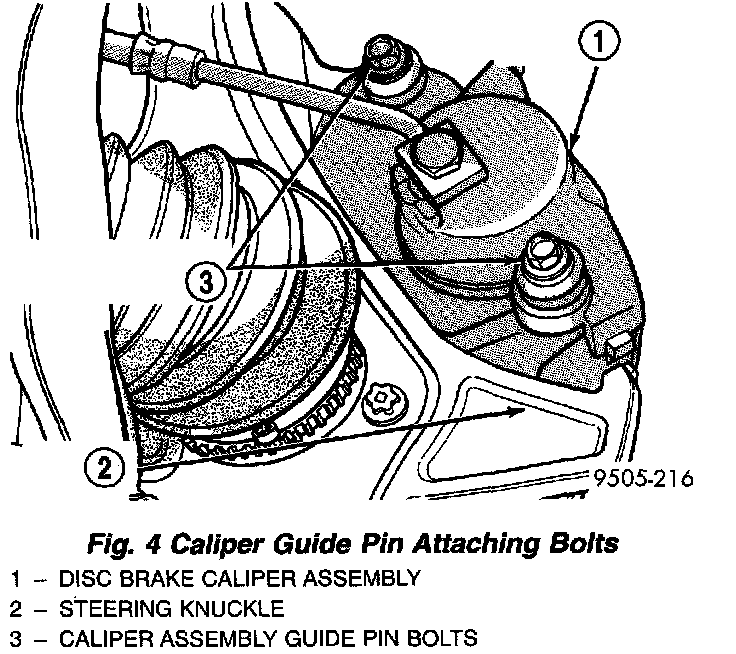 1

3

2

9505-216

Fig. 4 Caliper Guide Pin Attaching Bolts

1 – DISC BRAKE CALIPER ASSEMBLY

2 – STEERING KNUCKLE

3 – CALIPER ASSEMBLY GUIDE PIN BOLTS