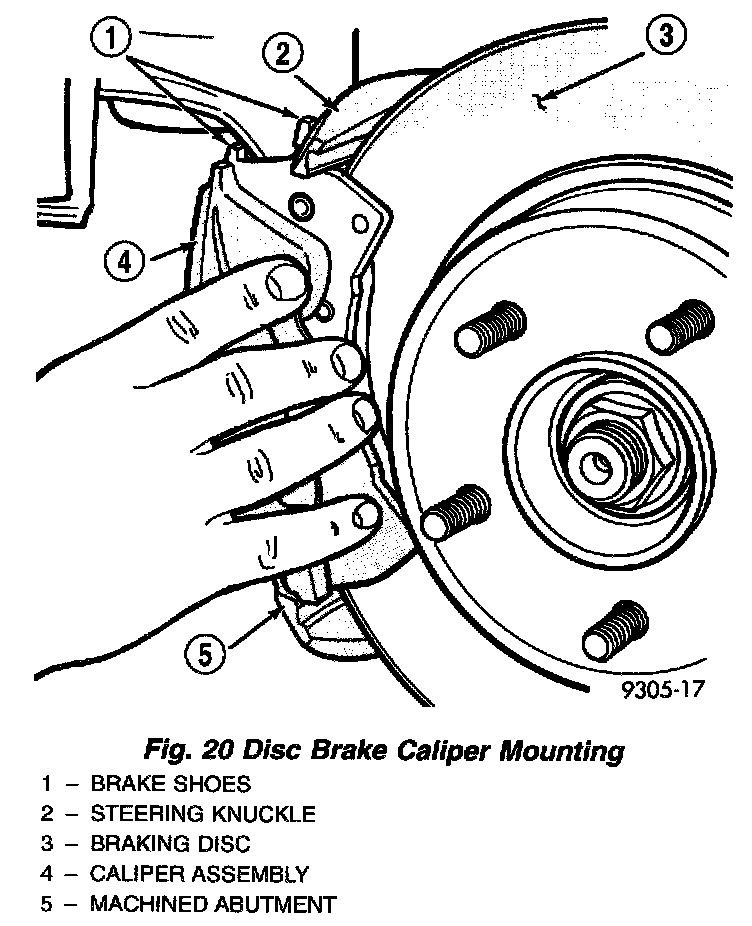 1
2
3
4
5
9305-17

Fig. 20 Disc Brake Caliper Mounting
1 – BRAKE SHOES
2 – STEERING KNUCKLE
3 – BRAKING DISC
4 – CALIPER ASSEMBLY
5 – MACHINED ABUTMENT