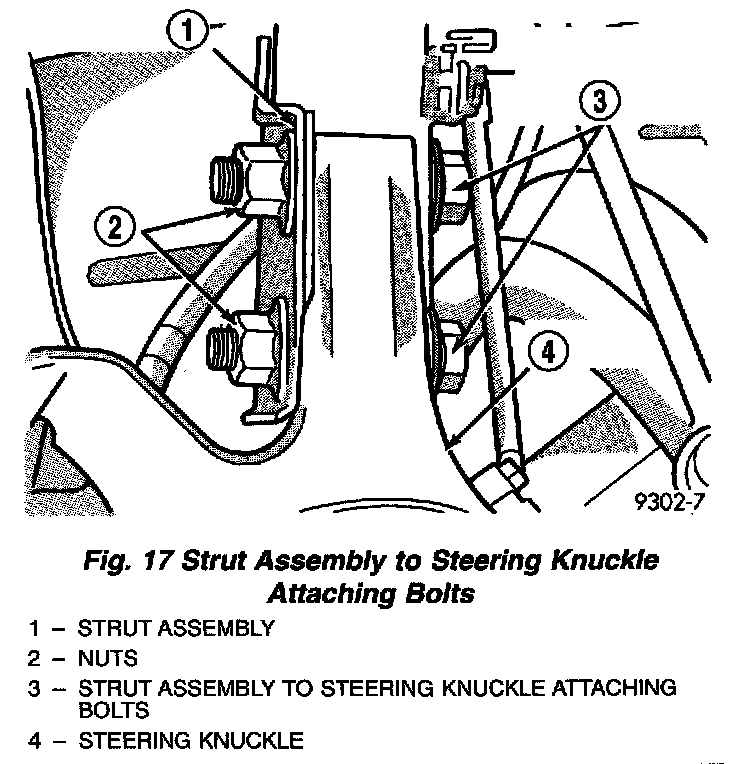 1

2

3

4

9302-7

Fig. 17 Strut Assembly to Steering Knuckle Attaching Bolts

1 – STRUT ASSEMBLY

2 – NUTS

3 – STRUT ASSEMBLY TO STEERING KNUCKLE ATTACHING BOLTS

4 – STEERING KNUCKLE