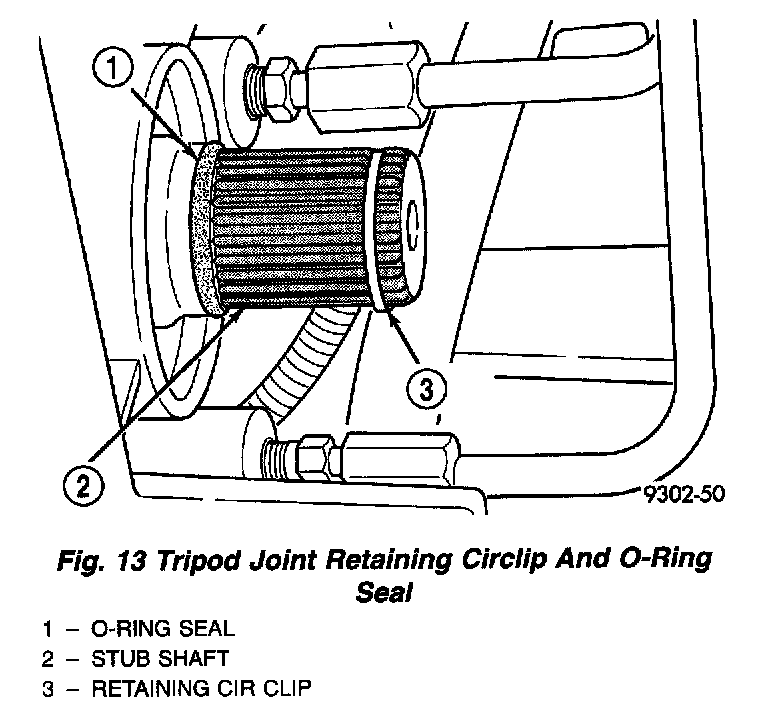 1

3

2

9302-50

Fig. 13 Tripod Joint Retaining Circlip And O-Ring Seal

1 – O-RING SEAL
2 – STUB SHAFT
3 – RETAINING CIR CLIP