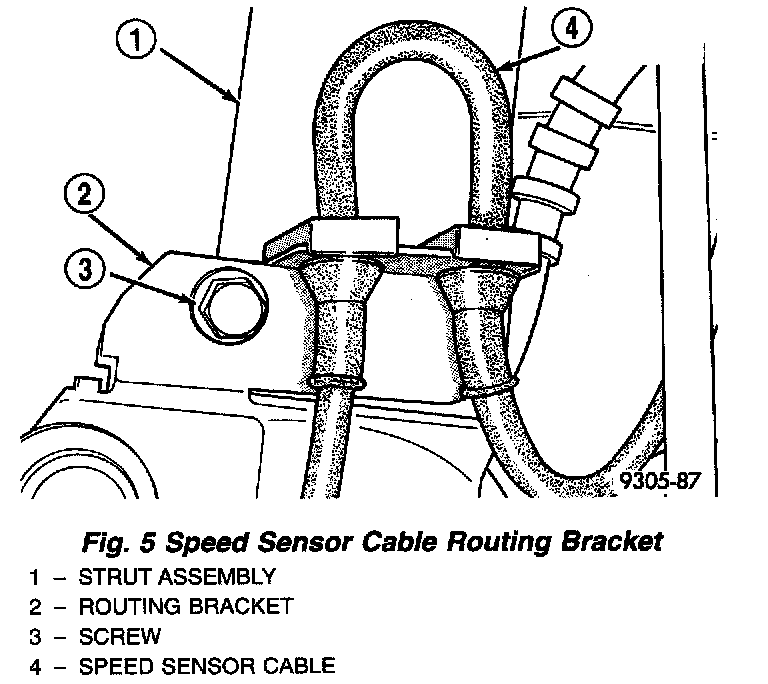 1
4
2
3
9305-87

Fig. 5 Speed Sensor Cable Routing Bracket
1 – STRUT ASSEMBLY
2 – ROUTING BRACKET
3 – SCREW
4 – SPEED SENSOR CABLE