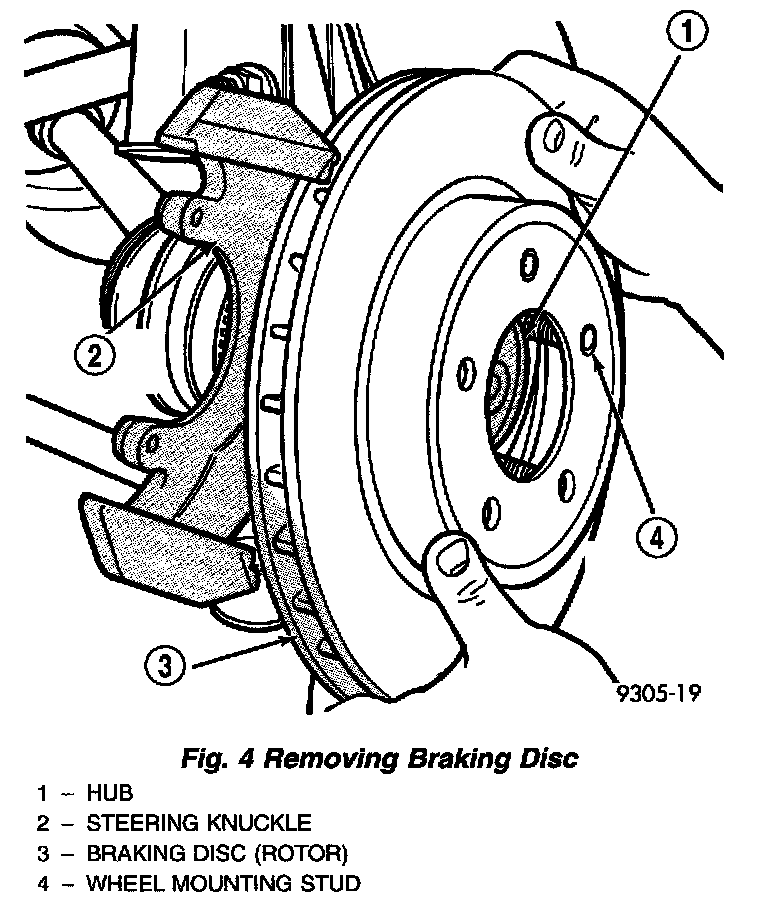 1

2

4

3

9305-19

Fig. 4 Removing Braking Disc

1 – HUB
2 – STEERING KNUCKLE
3 – BRAKING DISC (ROTOR)
4 – WHEEL MOUNTING STUD