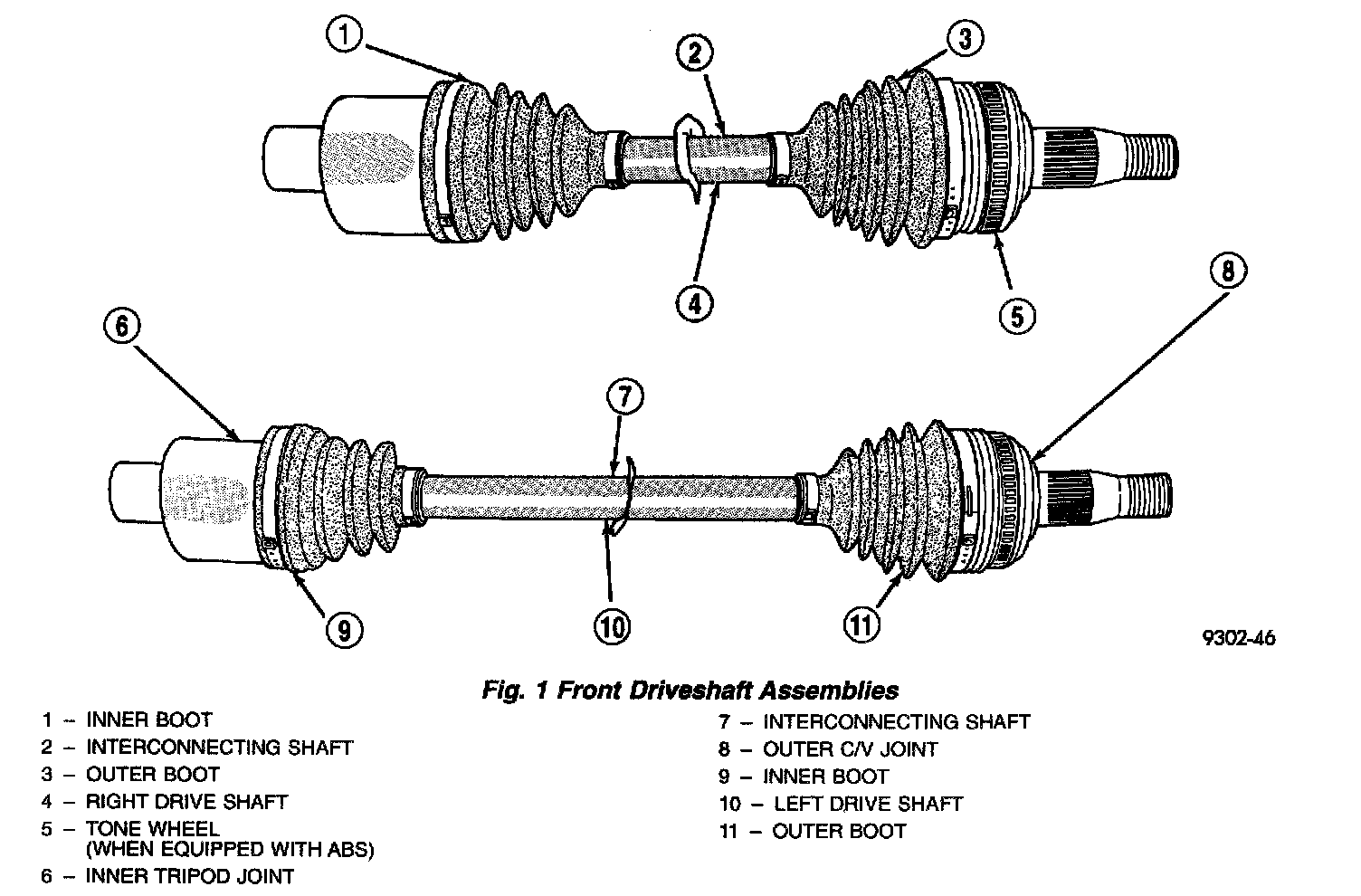 1
2
3
4
5
6
7
8
9
10
11

9302-46

Fig. 1 Front Driveshaft Assemblies

1 – INNER BOOT
2 – INTERCONNECTING SHAFT
3 – OUTER BOOT
4 – RIGHT DRIVE SHAFT
5 – TONE WHEEL (WHEN EQUIPPED WITH ABS)
6 – INNER TRIPOD JOINT

7 – INTERCONNECTING SHAFT
8 – OUTER C/V JOINT
9 – INNER BOOT
10 – LEFT DRIVE SHAFT
11 – OUTER BOOT