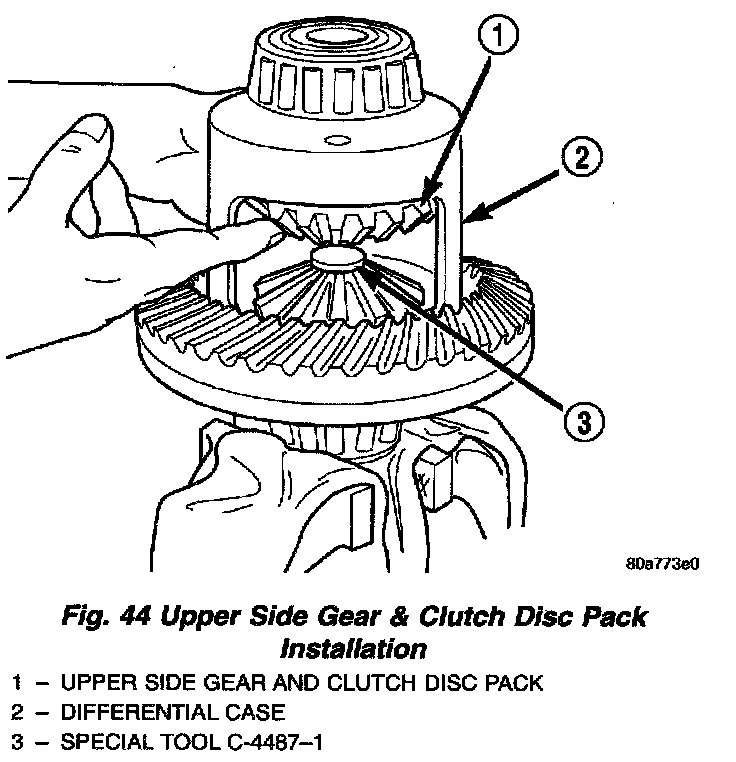 1

2

3

80a773e0

Fig. 44 Upper Side Gear & Clutch Disc Pack Installation

1 – UPPER SIDE GEAR AND CLUTCH DISC PACK
2 – DIFFERENTIAL CASE
3 – SPECIAL TOOL C-4487–1