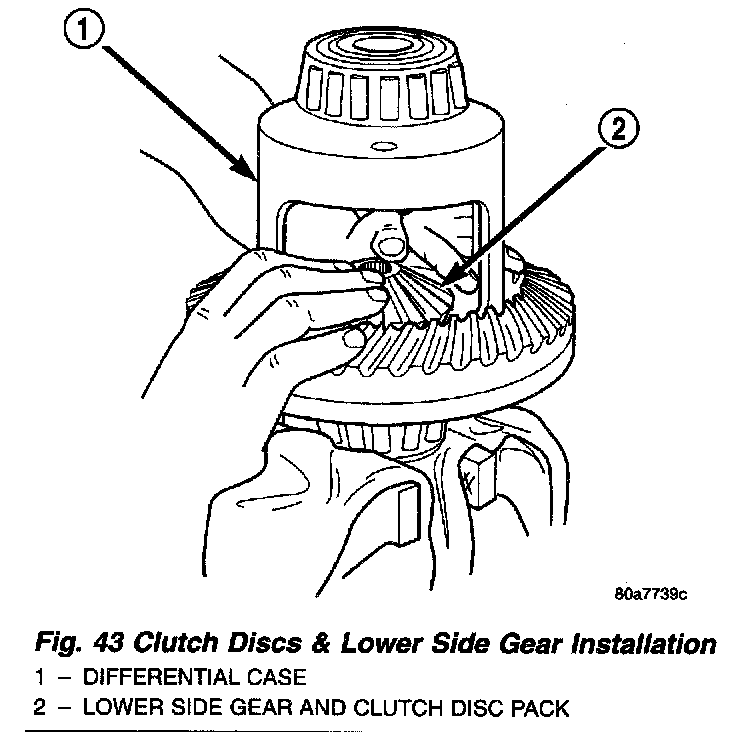 1

2

80a7739c

Fig. 43 Clutch Discs & Lower Side Gear Installation
1 – DIFFERENTIAL CASE
2 – LOWER SIDE GEAR AND CLUTCH DISC PACK