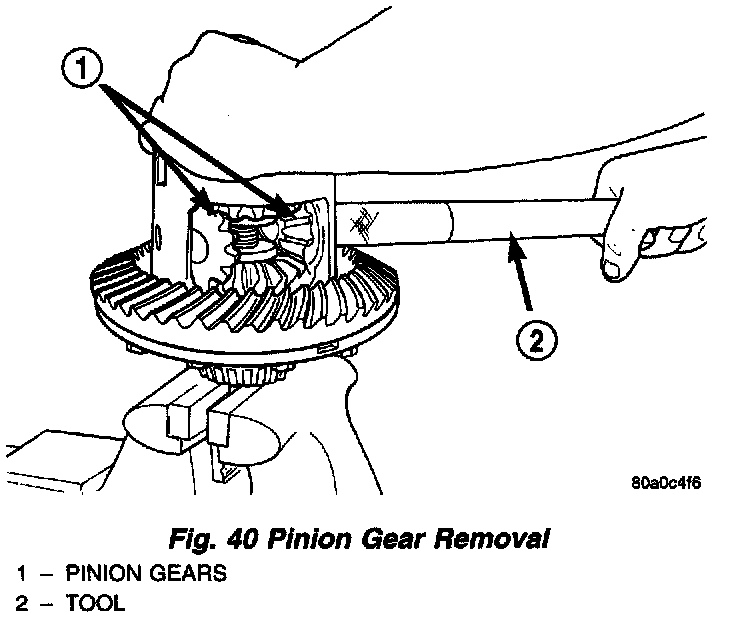 1

2

80a0c4f6

Fig. 40 Pinion Gear Removal

1 – PINION GEARS
2 – TOOL