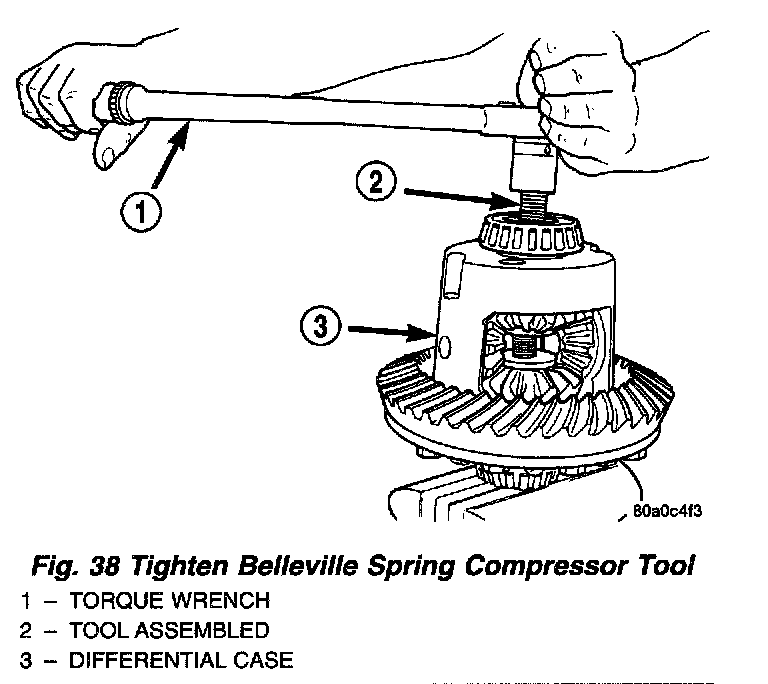 1

2

3

80a0c4f3

Fig. 38 Tighten Belleville Spring Compressor Tool
1 – TORQUE WRENCH
2 – TOOL ASSEMBLED
3 – DIFFERENTIAL CASE