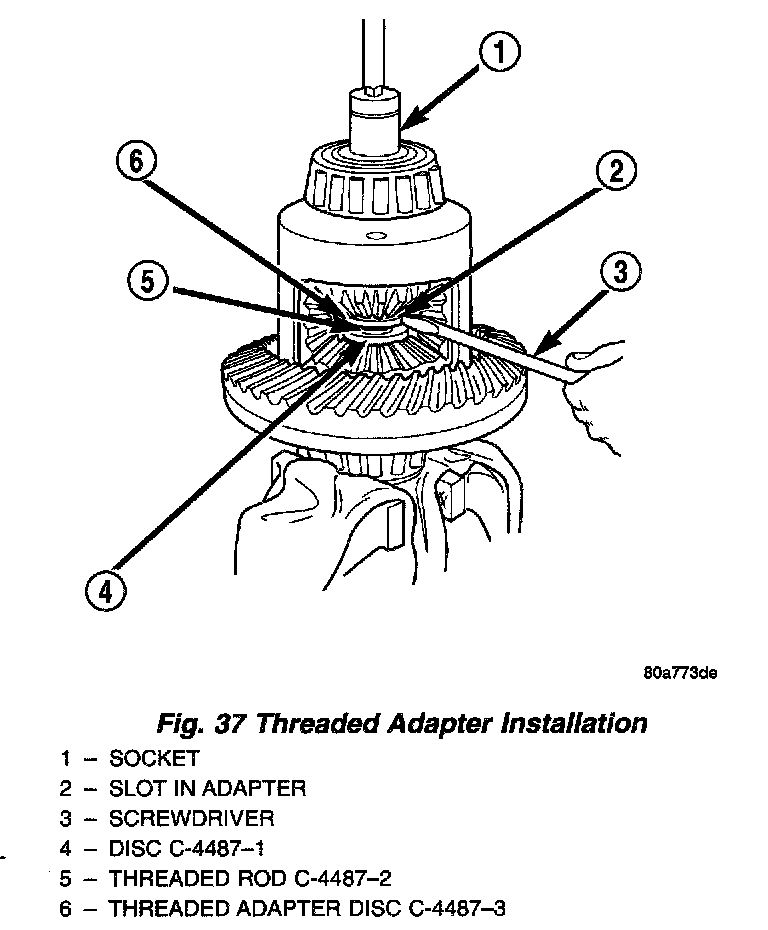 1
6
2
5
3
4

80a773de

Fig. 37 Threaded Adapter Installation
1 – SOCKET
2 – SLOT IN ADAPTER
3 – SCREWDRIVER
4 – DISC C-4487–1
5 – THREADED ROD C-4487–2
6 – THREADED ADAPTER DISC C-4487–3