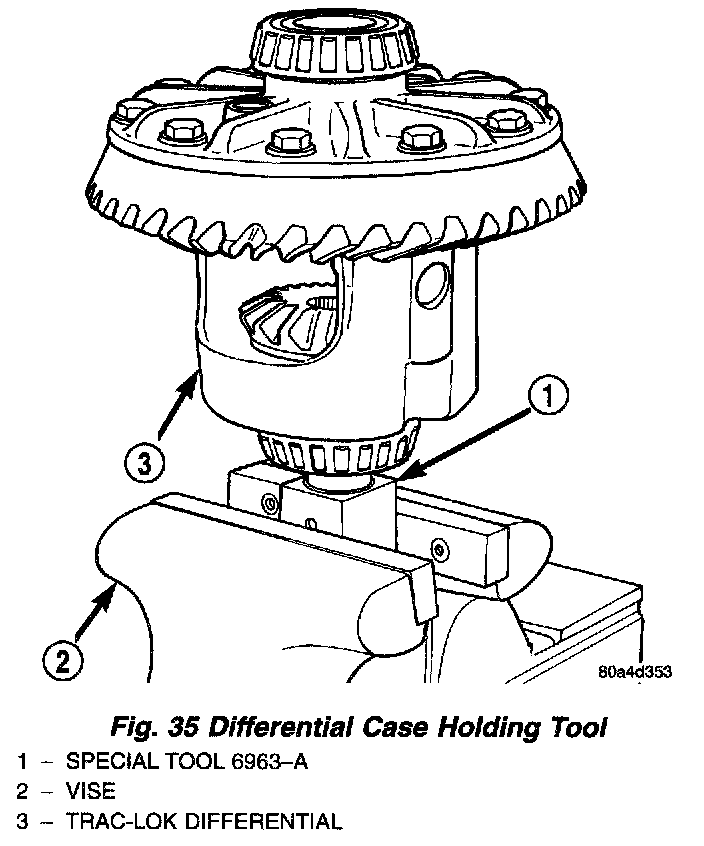 1

3

2

80a4d353

Fig. 35 Differential Case Holding Tool

1 – SPECIAL TOOL 6963–A
2 – VISE
3 – TRAC-LOK DIFFERENTIAL