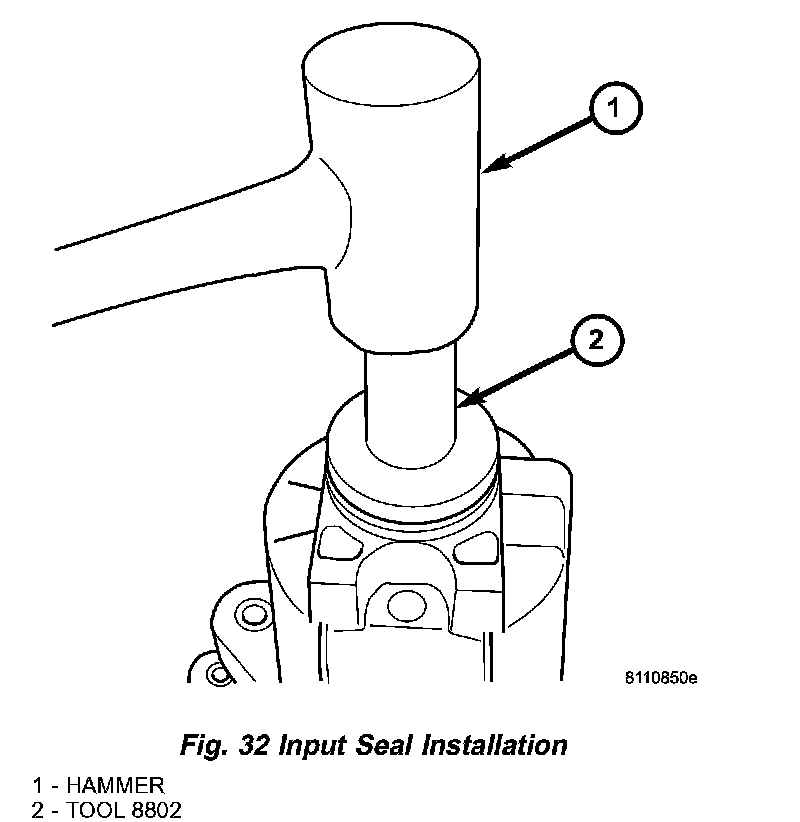 1

2

8110850e

Fig. 32 Input Seal Installation

1 - HAMMER
2 - TOOL 8802