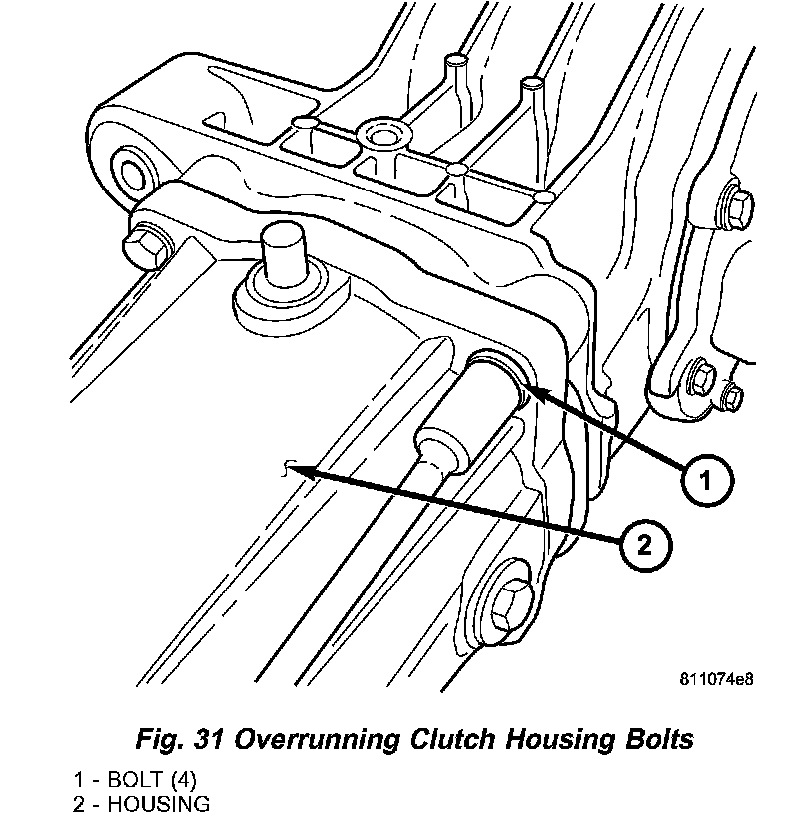 1

2

811074e8

Fig. 31 Overrunning Clutch Housing Bolts

1 - BOLT (4)
2 - HOUSING