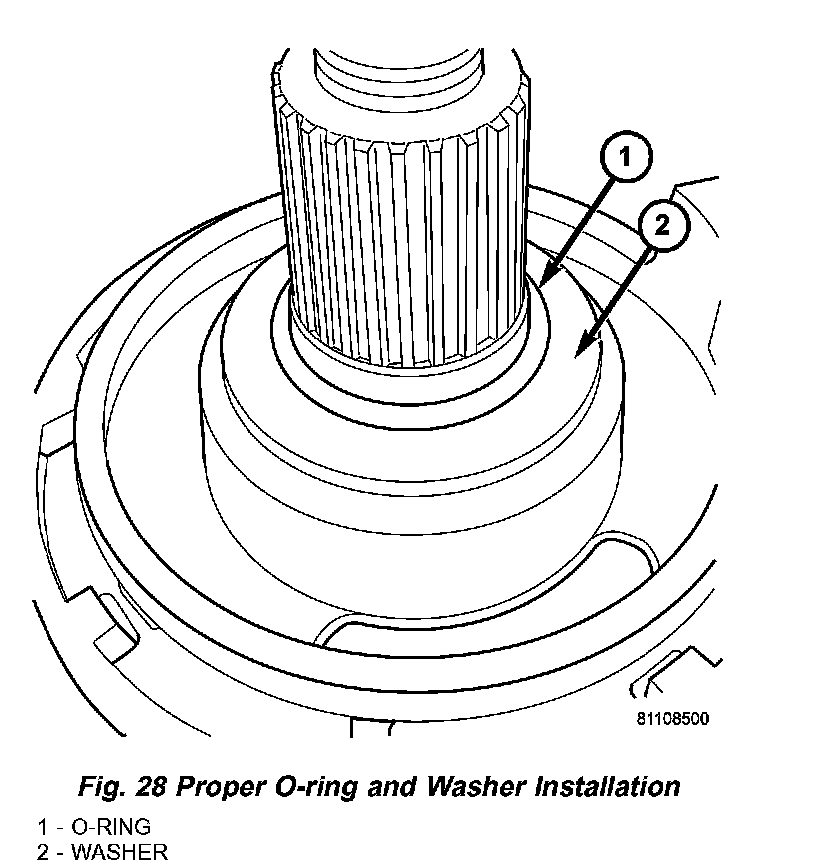 1

2

81108500

Fig. 28 Proper O-ring and Washer Installation

1 - O-RING
2 - WASHER