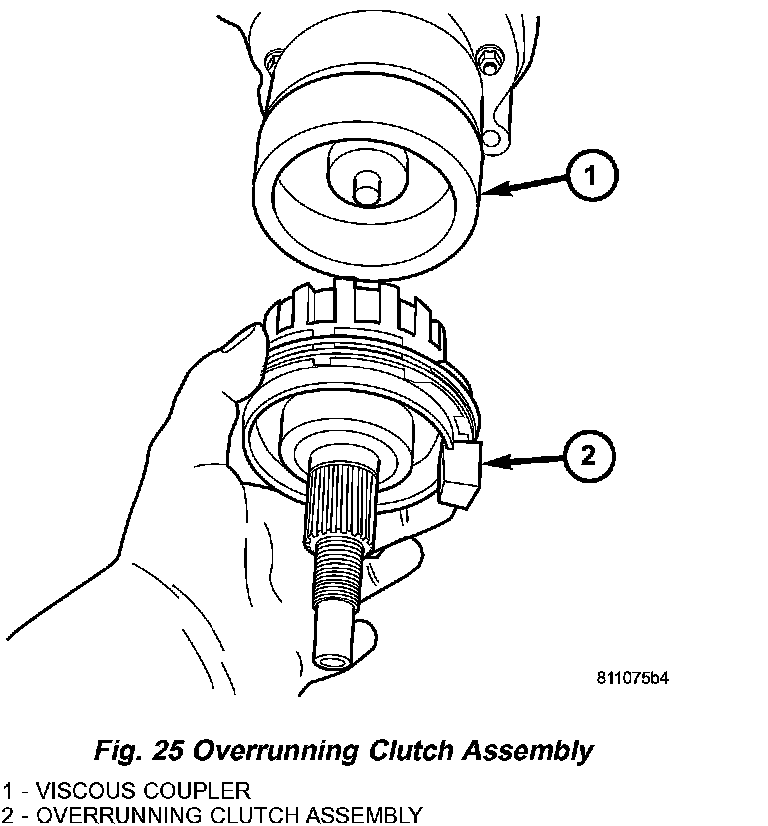 1

2

811075b4

Fig. 25 Overrunning Clutch Assembly

1 - VISCOUS COUPLER
2 - OVERRUNNING CLUTCH ASSEMBLY