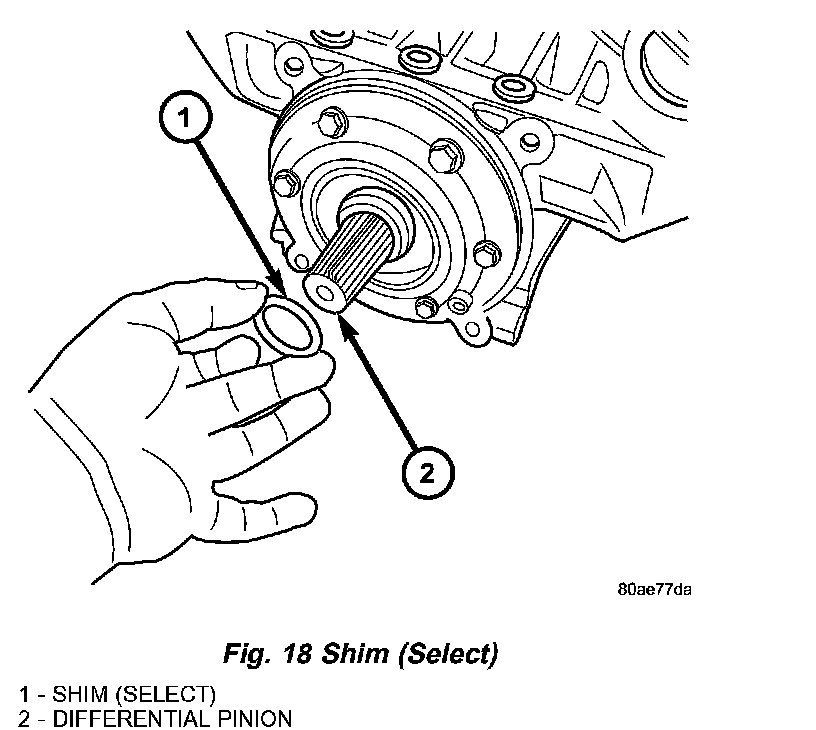 1

2

80ae77da

Fig. 18 Shim (Select)

1 - SHIM (SELECT)
2 - DIFFERENTIAL PINION