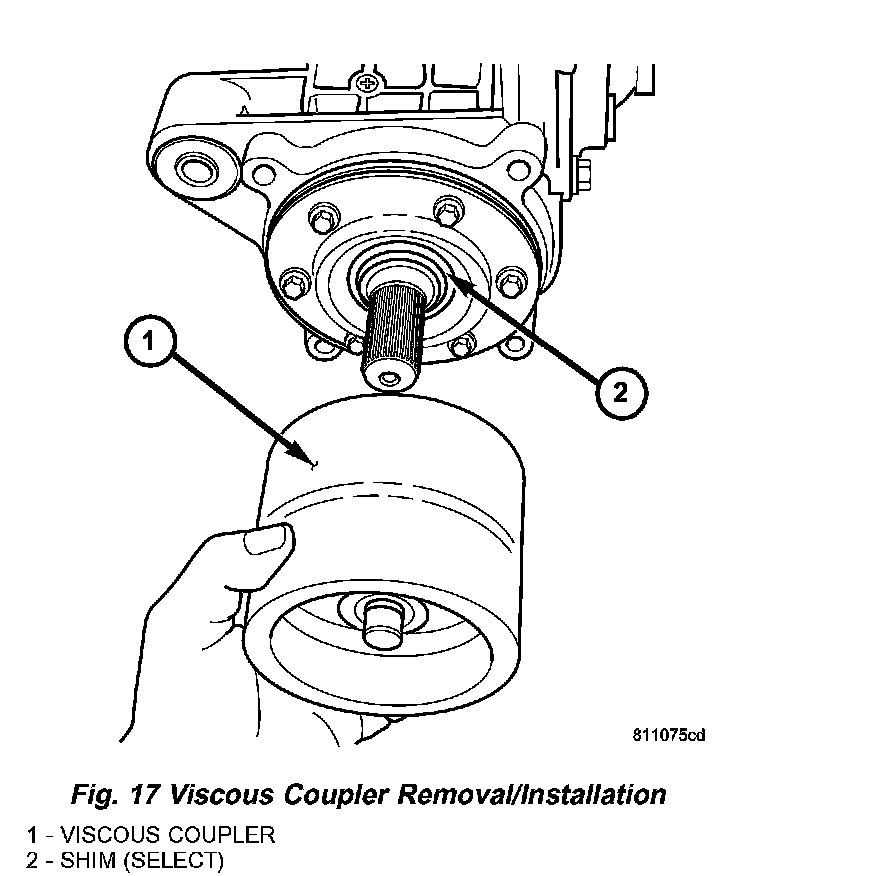 1

2

811075cd

Fig. 17 Viscous Coupler Removal/Installation

1 - VISCOUS COUPLER
2 - SHIM (SELECT)