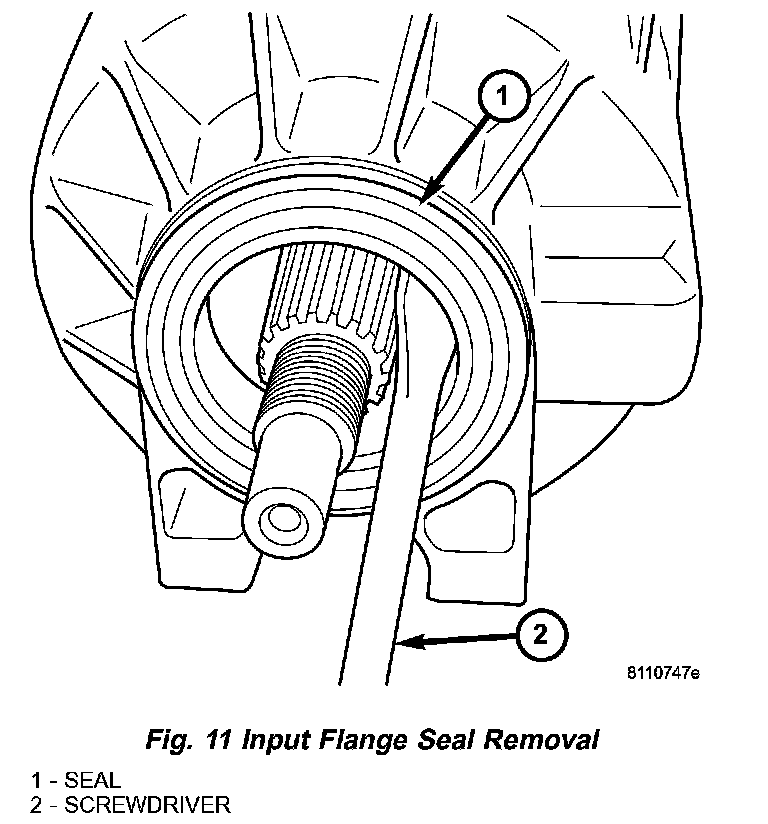 1

2

8110747e

Fig. 11 Input Flange Seal Removal

1 - SEAL
2 - SCREWDRIVER