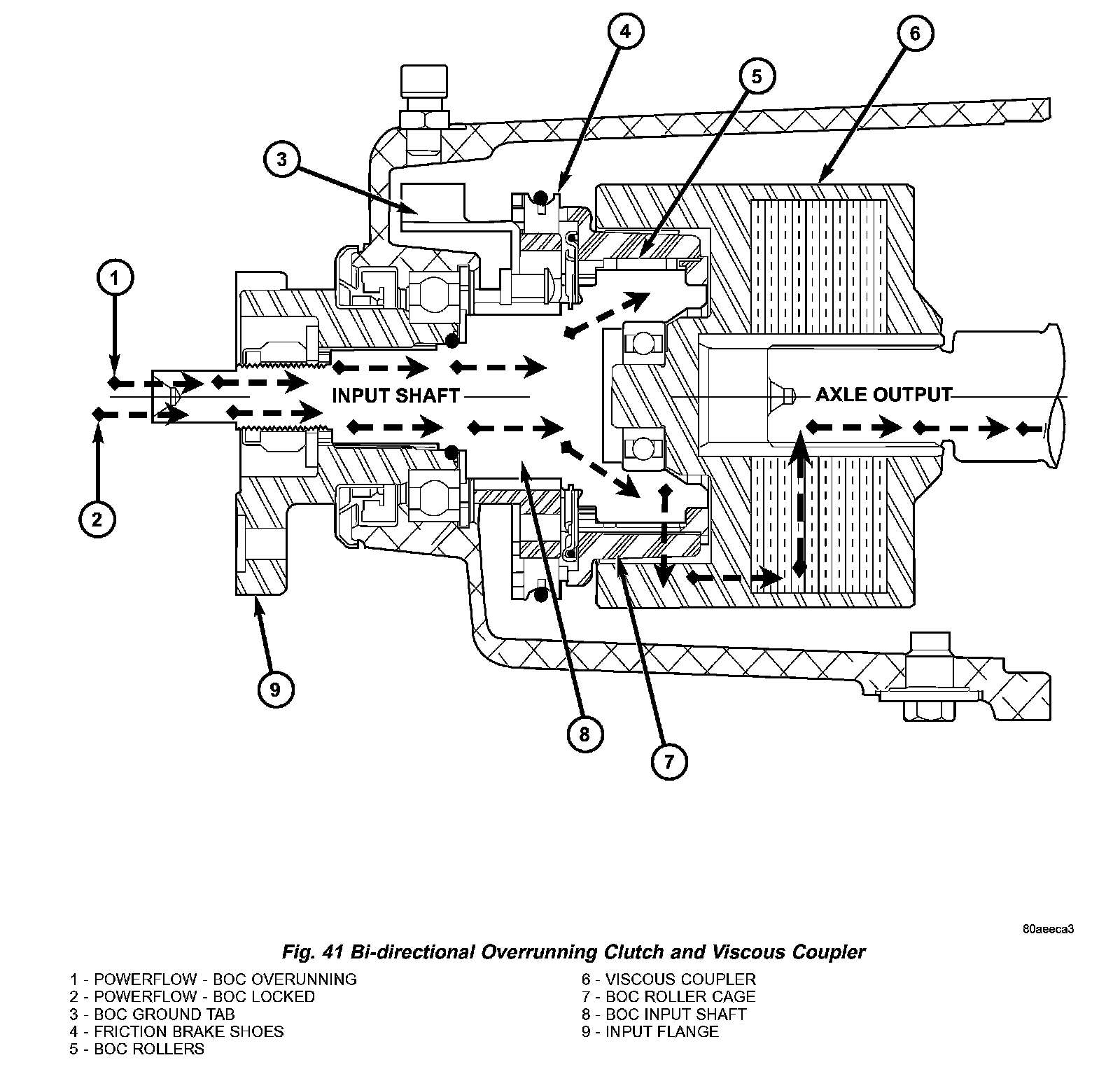 4
6
5
3
1
INPUT SHAFT
AXLE OUTPUT
2
9
8
7

80aeeca3

Fig. 41 Bi-directional Overrunning Clutch and Viscous Coupler

1 - POWERFLOW - BOC OVERUNNING
2 - POWERFLOW - BOC LOCKED
3 - BOC GROUND TAB
4 - FRICTION BRAKE SHOES
5 - BOC ROLLERS

6 - VISCOUS COUPLER
7 - BOC ROLLER CAGE
8 - BOC INPUT SHAFT
9 - INPUT FLANGE