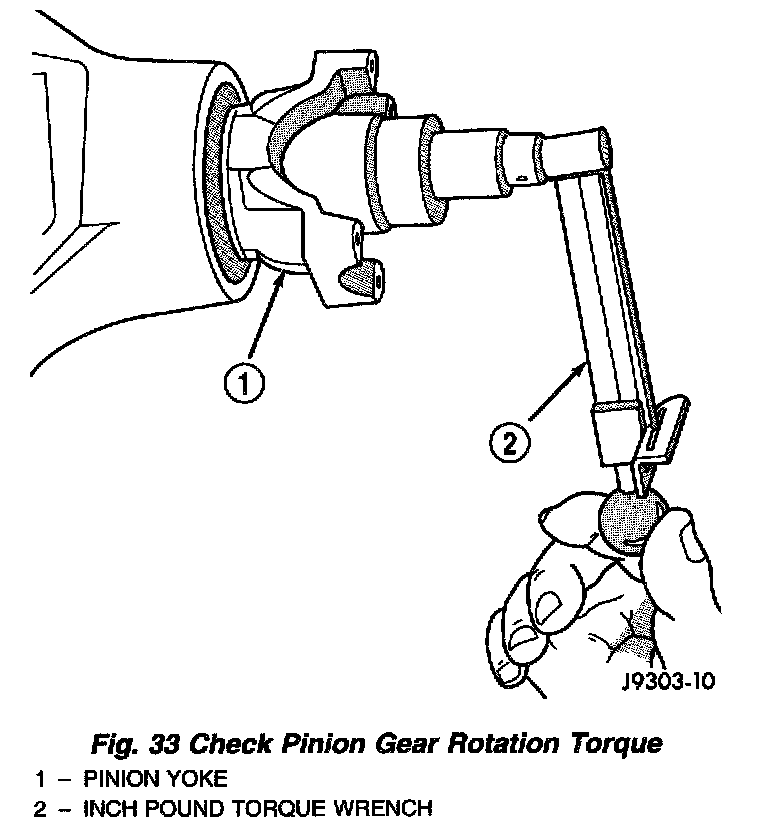 1

2

J9303-10

Fig. 33 Check Pinion Gear Rotation Torque

1 – PINION YOKE

2 – INCH POUND TORQUE WRENCH