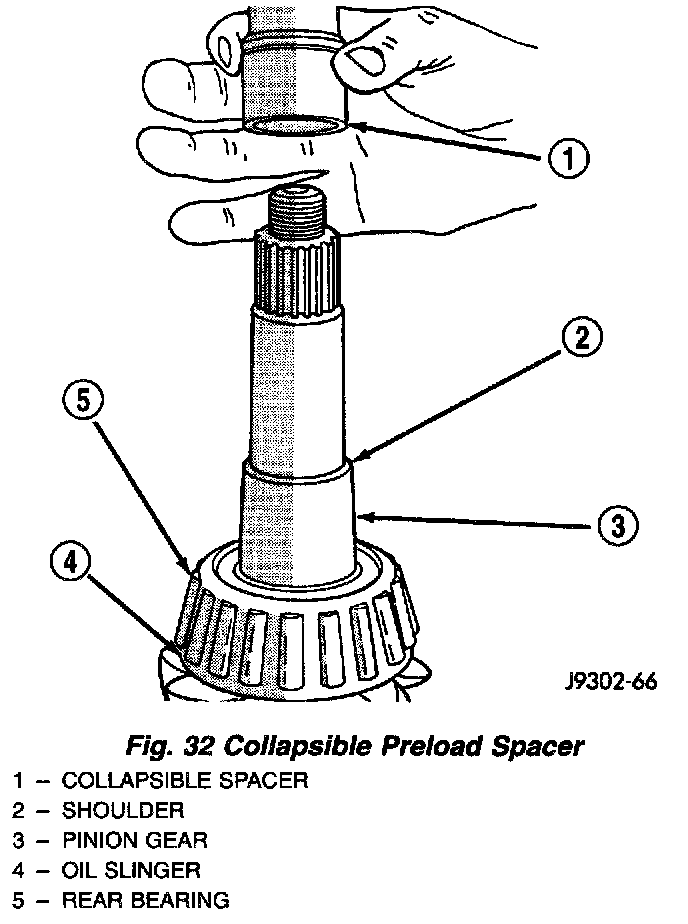 1

2

5

3

4

J9302-66

Fig. 32 Collapsible Preload Spacer

1 – COLLAPSIBLE SPACER
2 – SHOULDER
3 – PINION GEAR
4 – OIL SLINGER
5 – REAR BEARING