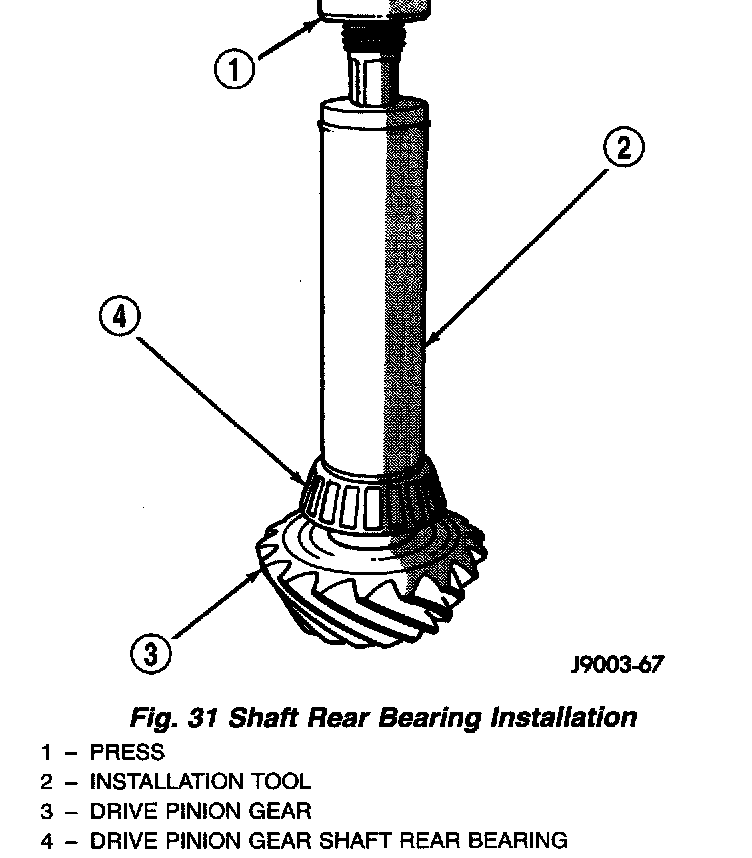 1

2

4

3

J9003-67

Fig. 31 Shaft Rear Bearing Installation

1 – PRESS
2 – INSTALLATION TOOL
3 – DRIVE PINION GEAR
4 – DRIVE PINION GEAR SHAFT REAR BEARING