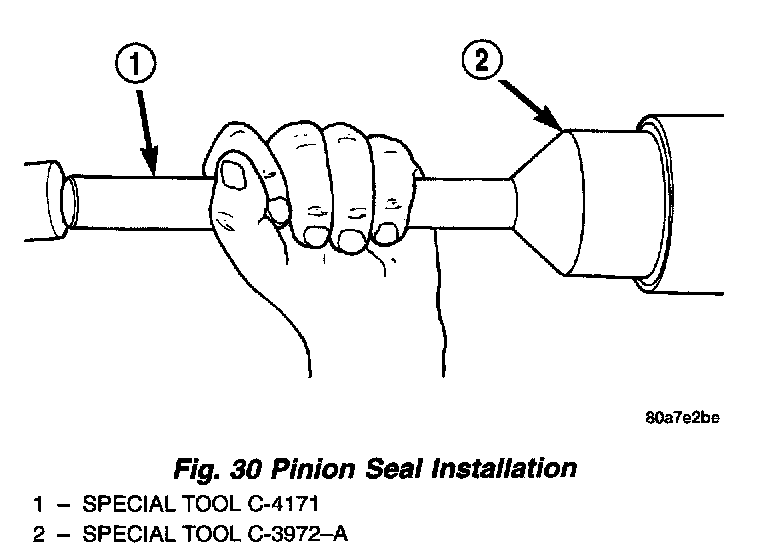 1

2

80a7e2be

Fig. 30 Pinion Seal Installation

1 – SPECIAL TOOL C-4171

2 – SPECIAL TOOL C-3972–A