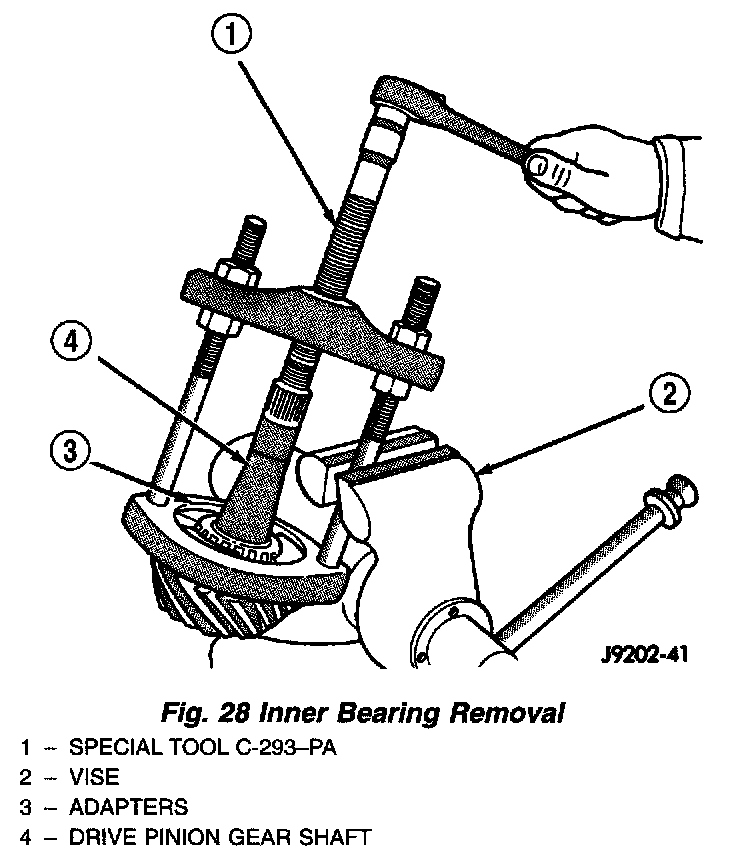 1

4

2

3

J9202-41

Fig. 28 Inner Bearing Removal

1 – SPECIAL TOOL C-293–PA
2 – VISE
3 – ADAPTERS
4 – DRIVE PINION GEAR SHAFT