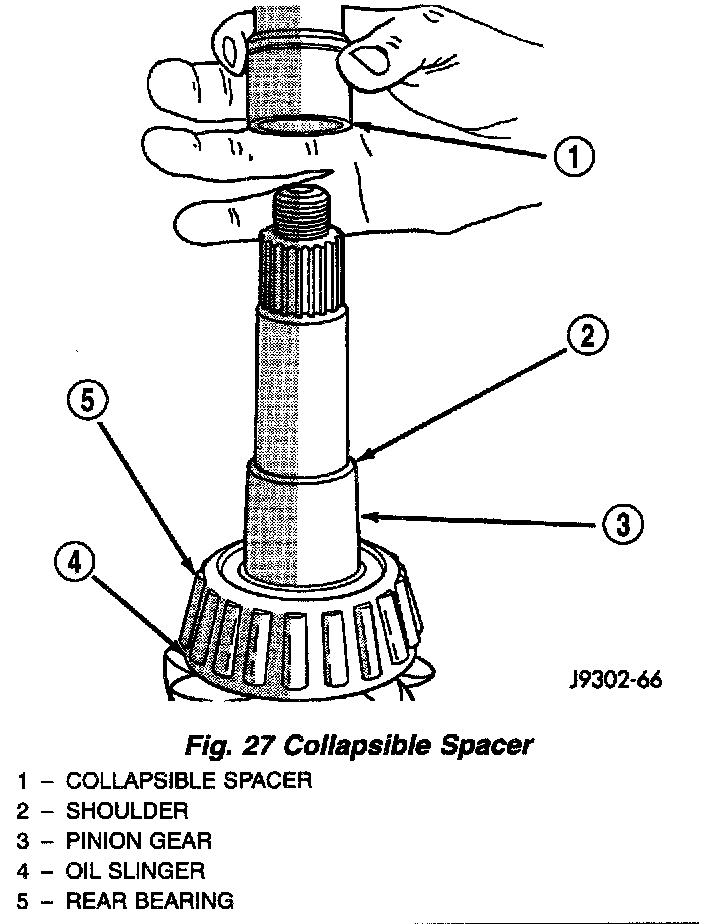 1

2

5

3

4

J9302-66

Fig. 27 Collapsible Spacer

1 – COLLAPSIBLE SPACER
2 – SHOULDER
3 – PINION GEAR
4 – OIL SLINGER
5 – REAR BEARING