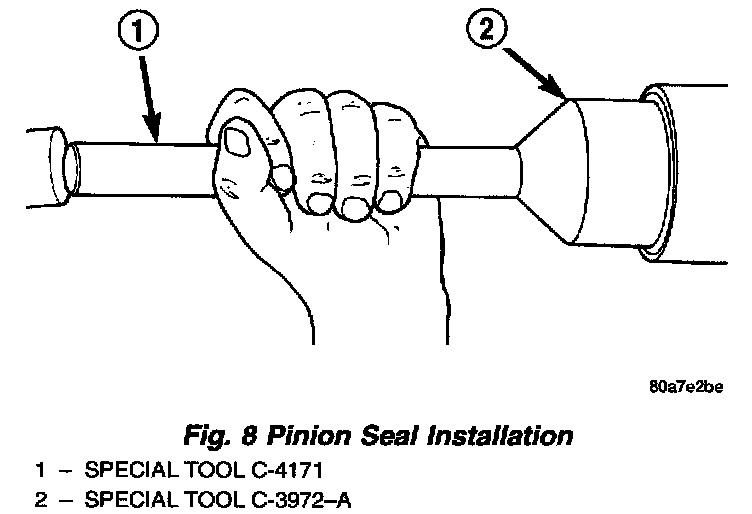 1

2

80a7e2be

Fig. 8 Pinion Seal Installation

1 – SPECIAL TOOL C-4171
2 – SPECIAL TOOL C-3972–A