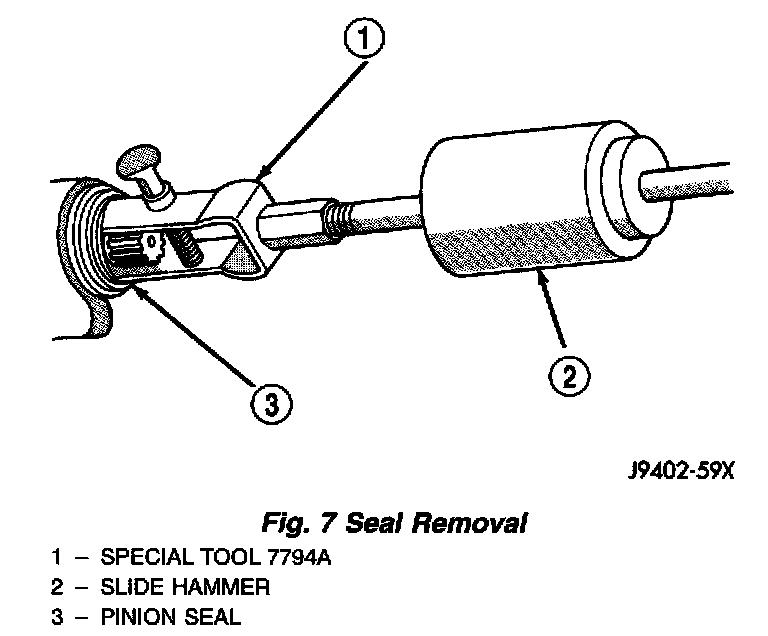 1

2

3

J9402-59X

Fig. 7 Seal Removal

1 – SPECIAL TOOL 7794A
2 – SLIDE HAMMER
3 – PINION SEAL