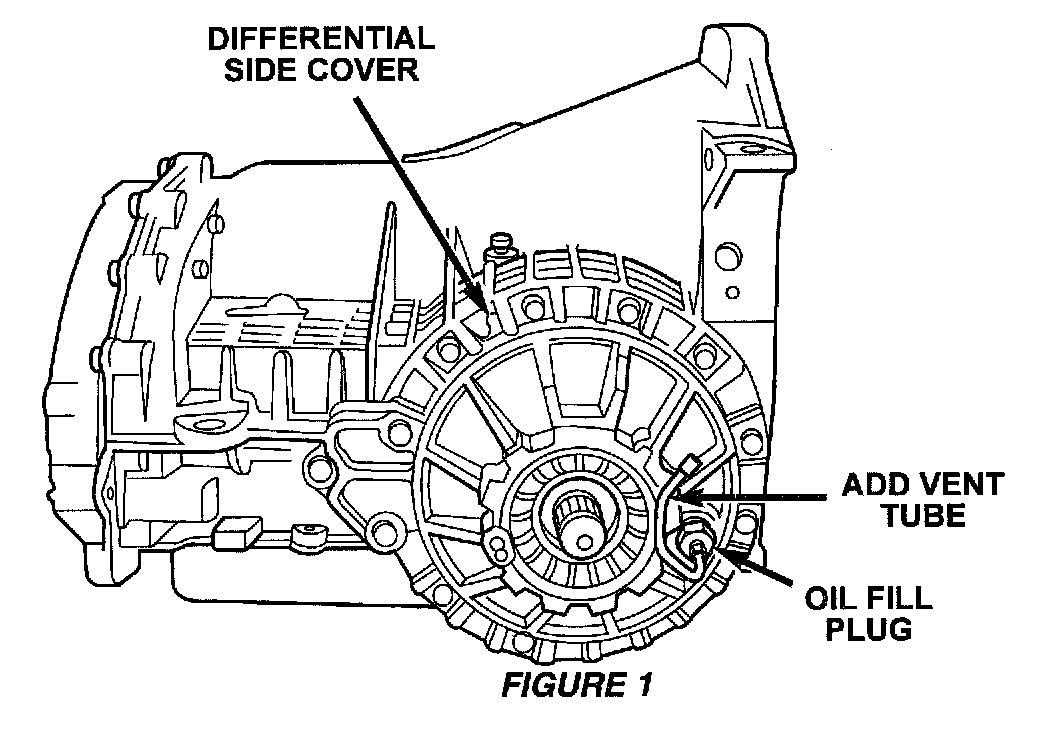 DIFFERENTIAL SIDE COVER

ADD VENT TUBE

OIL FILL PLUG

FIGURE 1