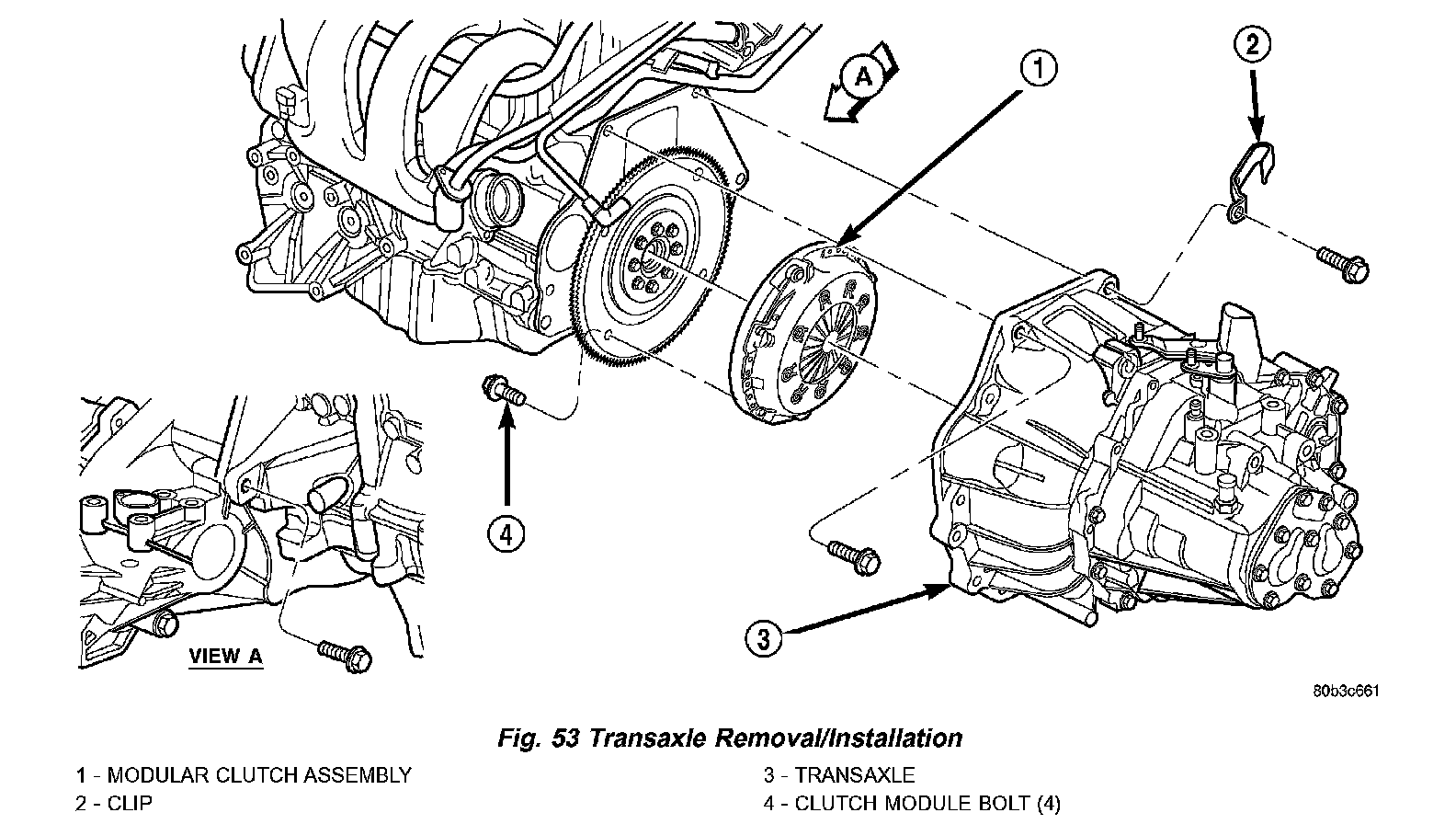 A

1

2

4

3

VIEW A

80b3c661

Fig. 53 Transaxle Removal/Installation

1 - MODULAR CLUTCH ASSEMBLY
2 - CLIP

3 - TRANSAXLE
4 - CLUTCH MODULE BOLT (4)