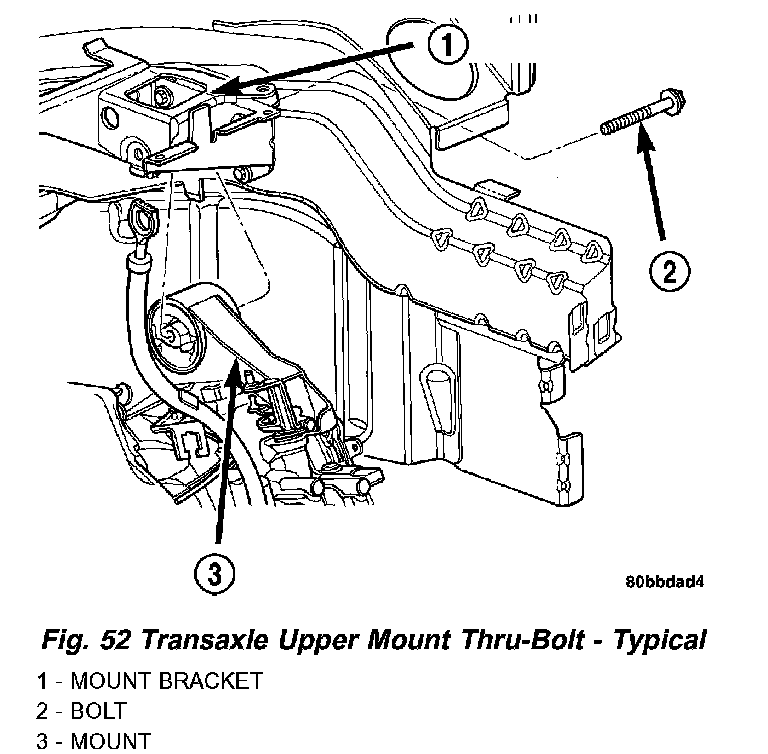 1

2

3

80bbdad4

Fig. 52 Transaxle Upper Mount Thru-Bolt - Typical

1 - MOUNT BRACKET
2 - BOLT
3 - MOUNT