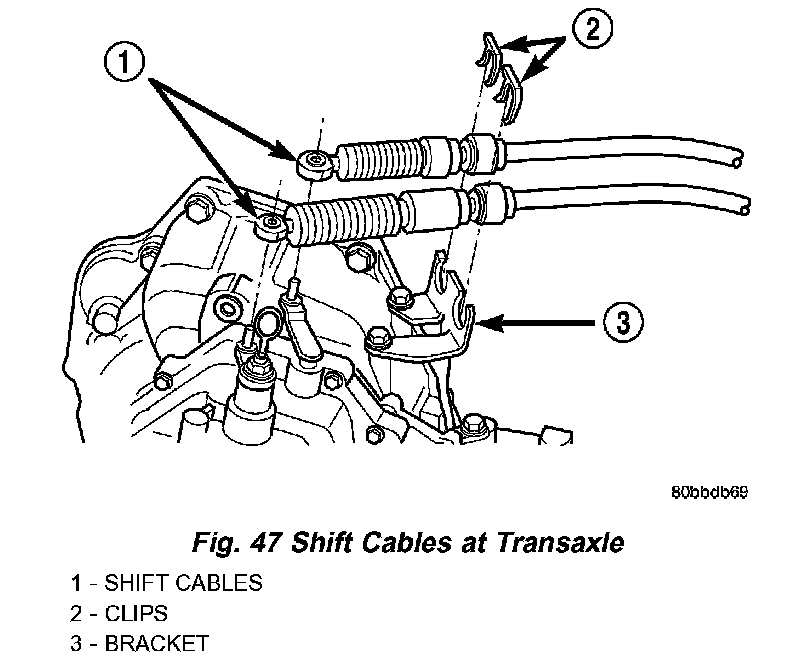 1

2

3

80bbdb69

Fig. 47 Shift Cables at Transaxle

1 - SHIFT CABLES
2 - CLIPS
3 - BRACKET