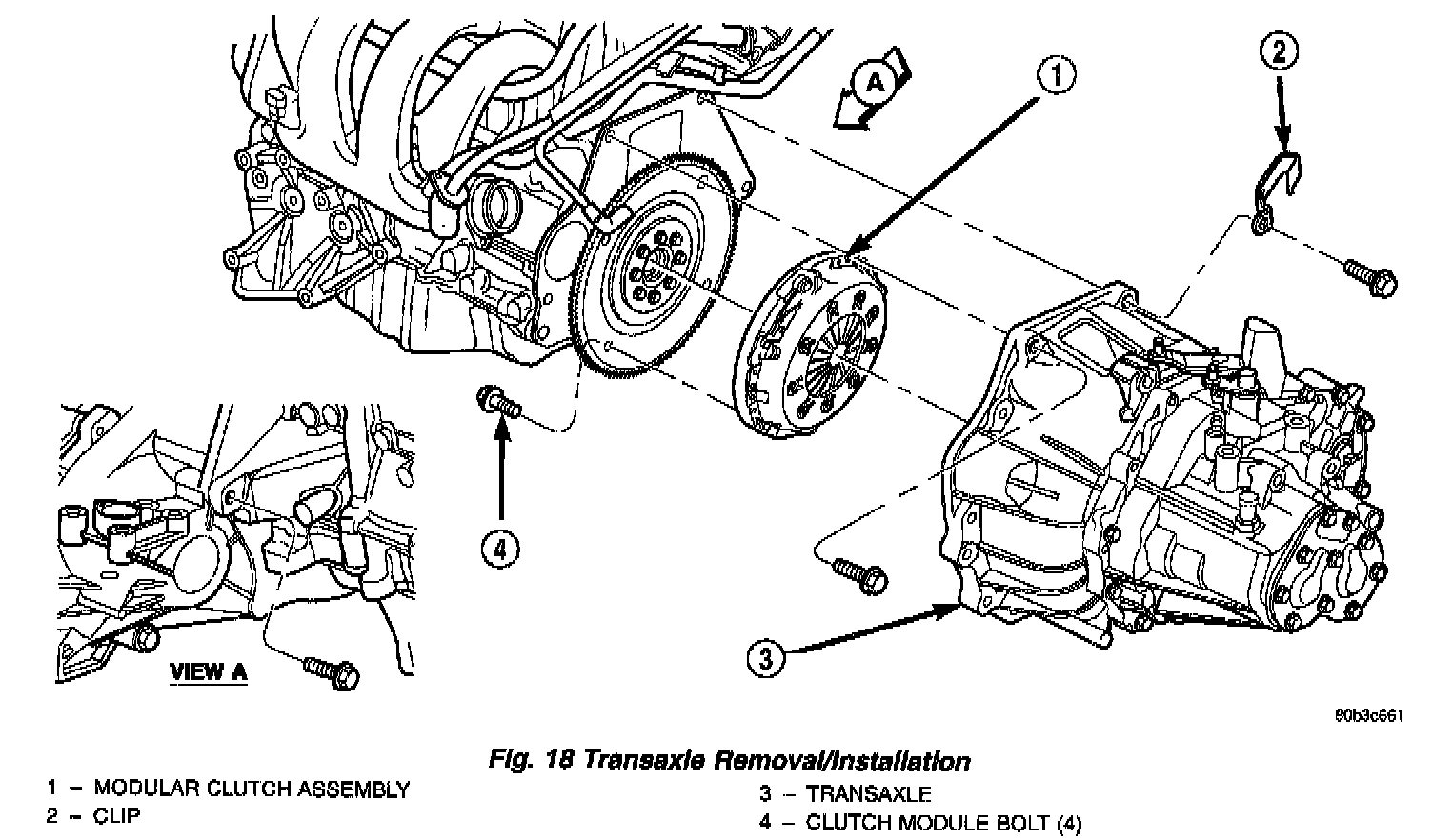 A

1

2

4

3

VIEW A

80b3c661

Fig. 18 Transaxle Removal/Installation

1 – MODULAR CLUTCH ASSEMBLY
2 – CLIP

3 – TRANSAXLE
4 – CLUTCH MODULE BOLT (4)