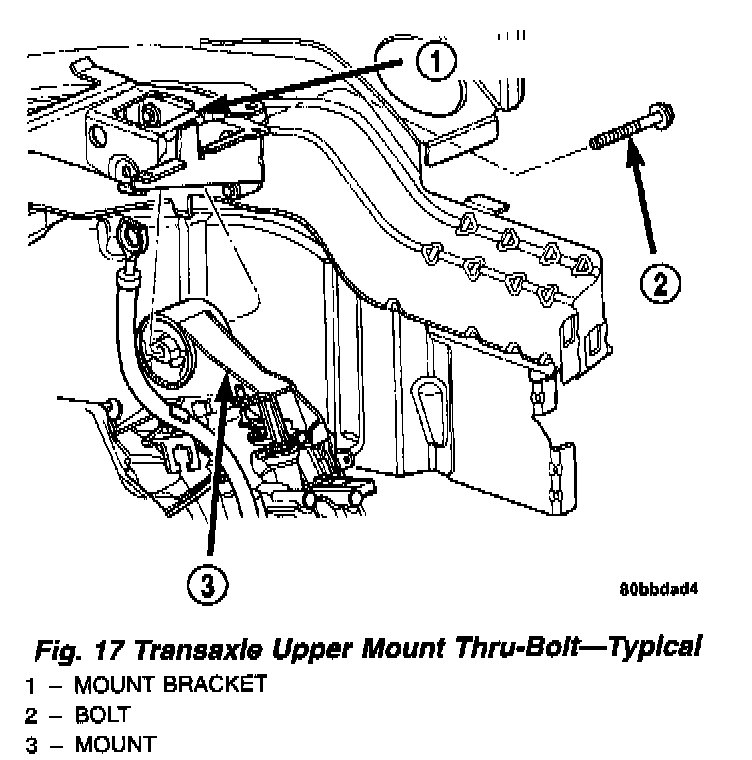 1
2
3
80bbdad4

Fig. 17 Transaxle Upper Mount Thru-Bolt—Typical
1 – MOUNT BRACKET
2 – BOLT
3 – MOUNT