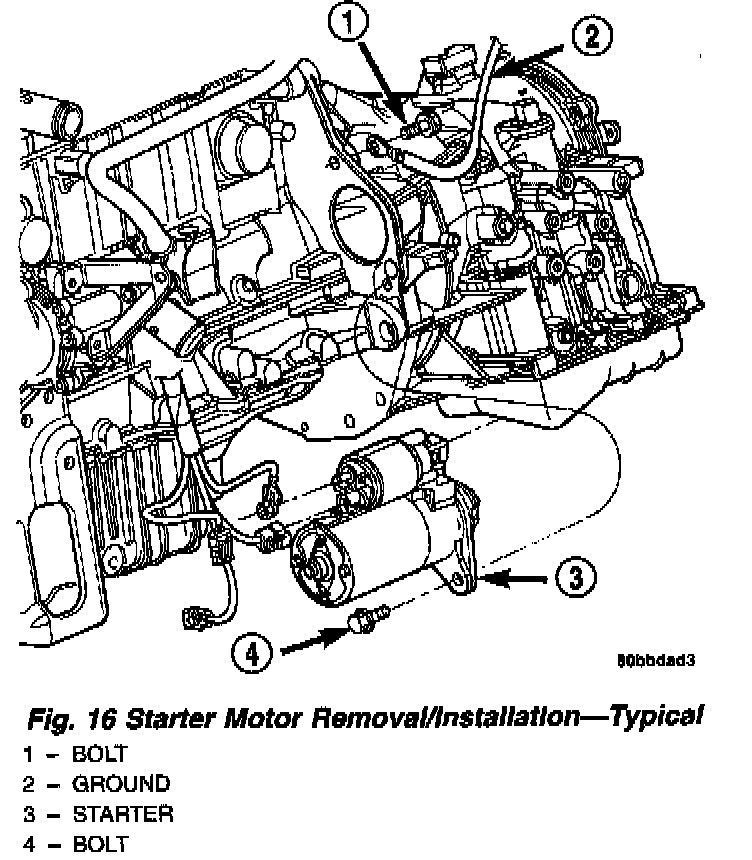 1
2
3
4
80bbdad3

Fig. 16 Starter Motor Removal/Installation—Typical
1 – BOLT
2 – GROUND
3 – STARTER
4 – BOLT