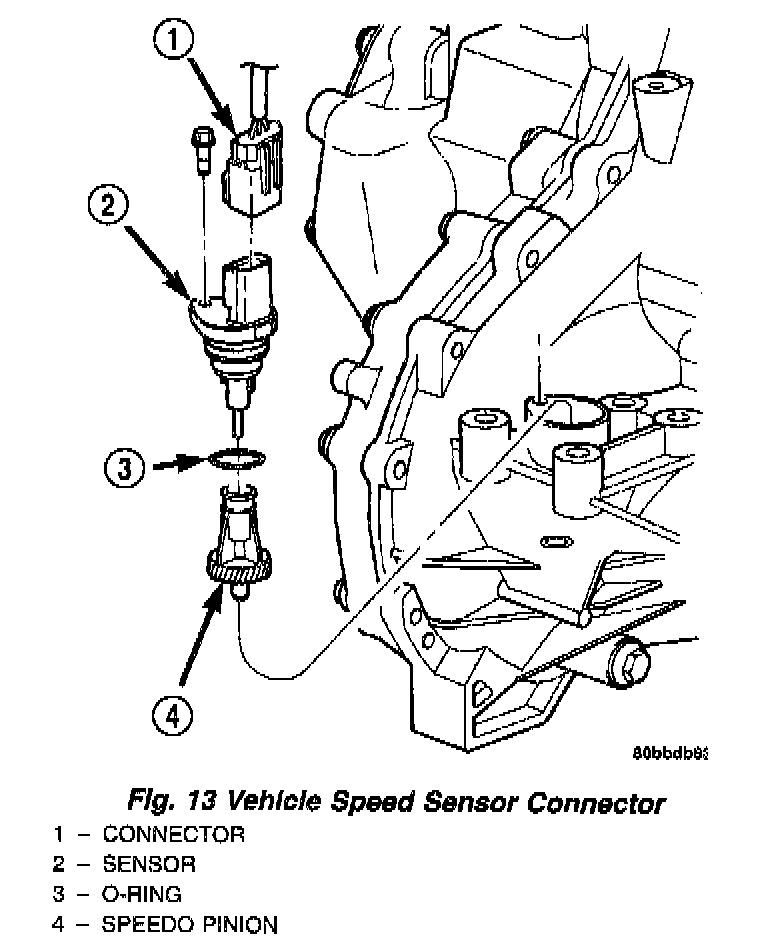 1

2

3

4

80bbdb93

Fig. 13 Vehicle Speed Sensor Connector

1 – CONNECTOR
2 – SENSOR
3 – O-RING
4 – SPEEDO PINION