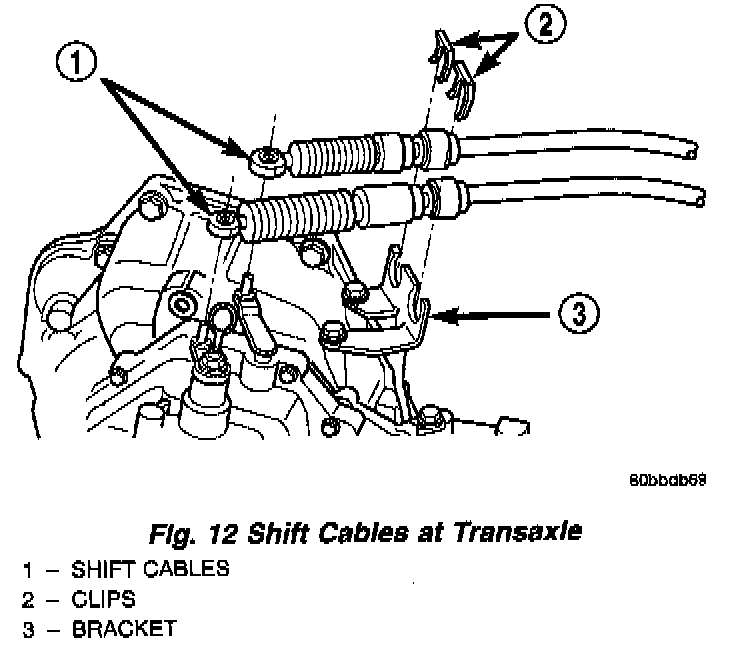 1

2

3

80bbdb69

Fig. 12 Shift Cables at Transaxle

1 – SHIFT CABLES
2 – CLIPS
3 – BRACKET