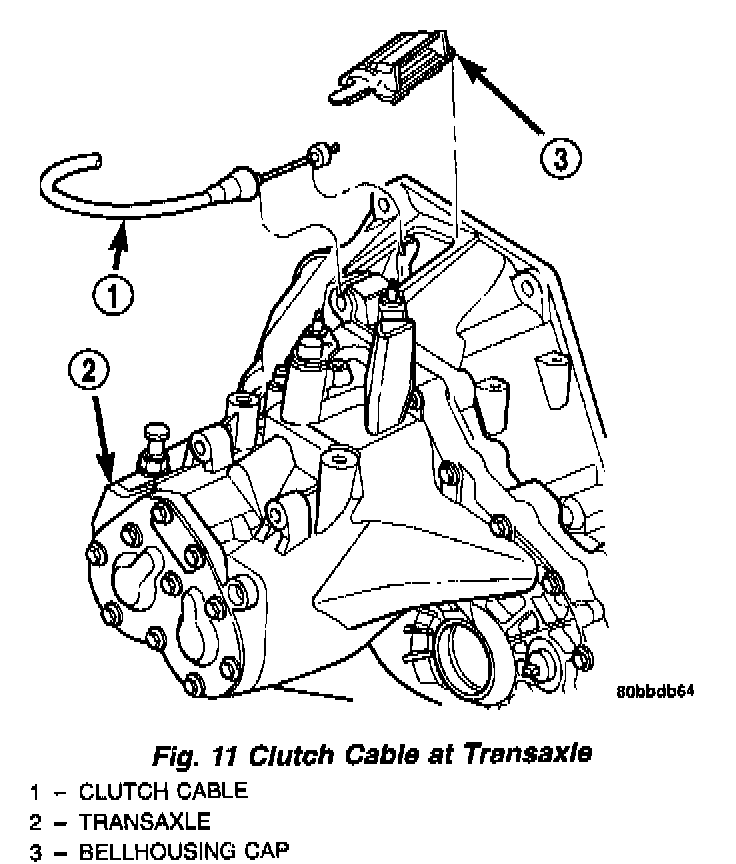 3

1

2

80bbdb64

Fig. 11 Clutch Cable at Transaxle

1 – CLUTCH CABLE
2 – TRANSAXLE
3 – BELLHOUSING CAP