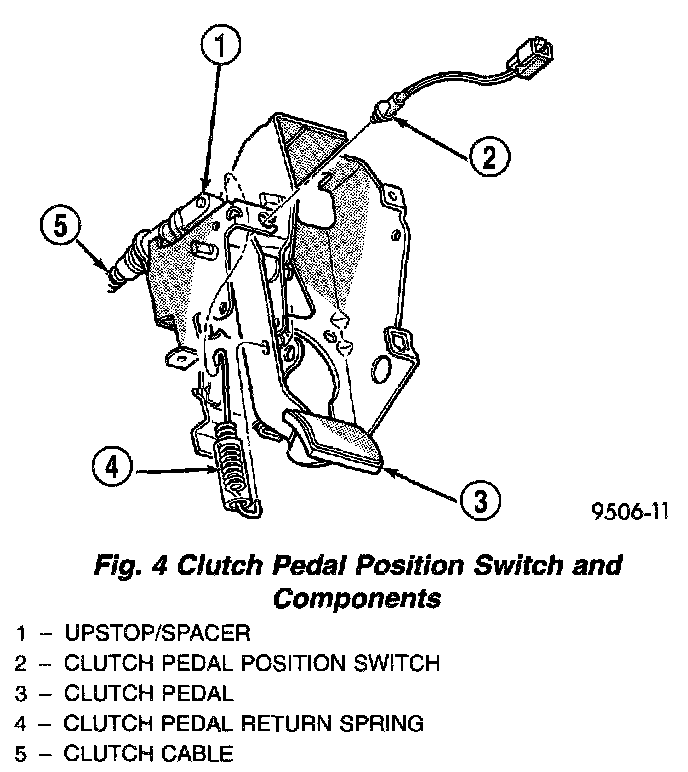 1

2

5

4

3

9506-11

Fig. 4 Clutch Pedal Position Switch and Components

1 – UPSTOP/SPACER
2 – CLUTCH PEDAL POSITION SWITCH
3 – CLUTCH PEDAL
4 – CLUTCH PEDAL RETURN SPRING
5 – CLUTCH CABLE