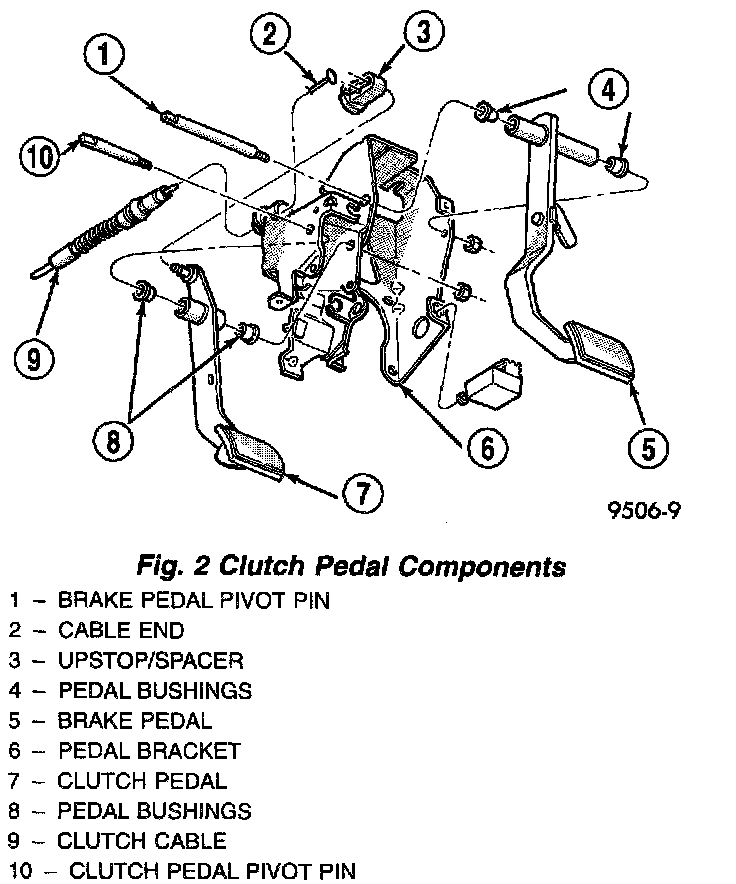 1
2
3
4
10
9
8
6
5
7

9506-9

Fig. 2 Clutch Pedal Components

1 – BRAKE PEDAL PIVOT PIN
2 – CABLE END
3 – UPSTOP/SPACER
4 – PEDAL BUSHINGS
5 – BRAKE PEDAL
6 – PEDAL BRACKET
7 – CLUTCH PEDAL
8 – PEDAL BUSHINGS
9 – CLUTCH CABLE
10 – CLUTCH PEDAL PIVOT PIN