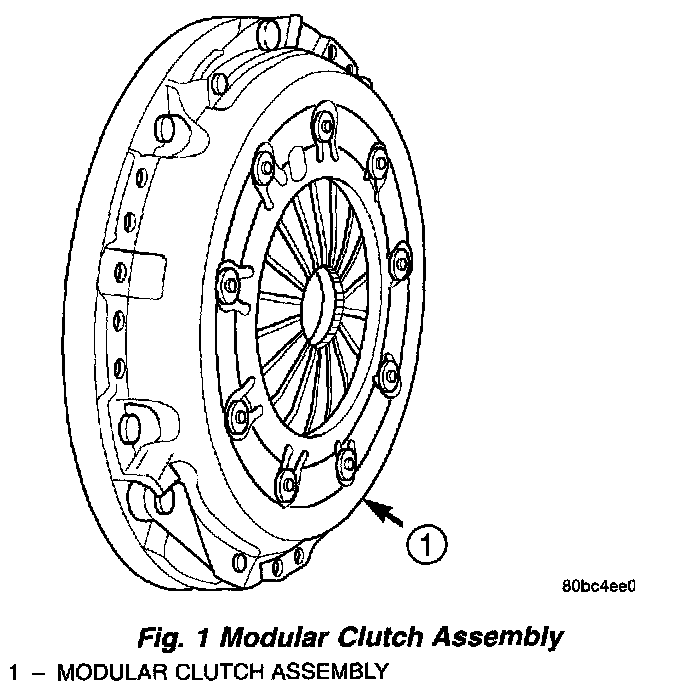 1

80bc4ee0

Fig. 1 Modular Clutch Assembly

1 – MODULAR CLUTCH ASSEMBLY