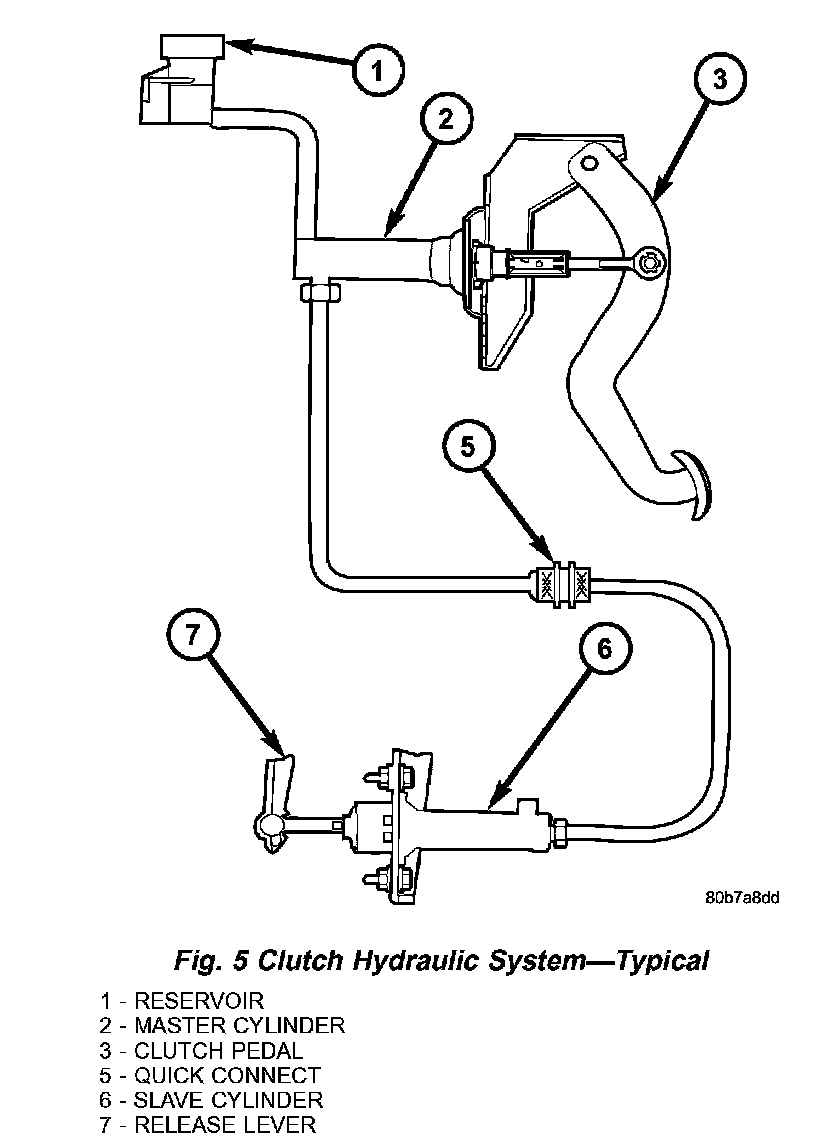 1
2
3
5
7
6
80b7a8dd

Fig. 5 Clutch Hydraulic System—Typical

1 - RESERVOIR
2 - MASTER CYLINDER
3 - CLUTCH PEDAL
5 - QUICK CONNECT
6 - SLAVE CYLINDER
7 - RELEASE LEVER