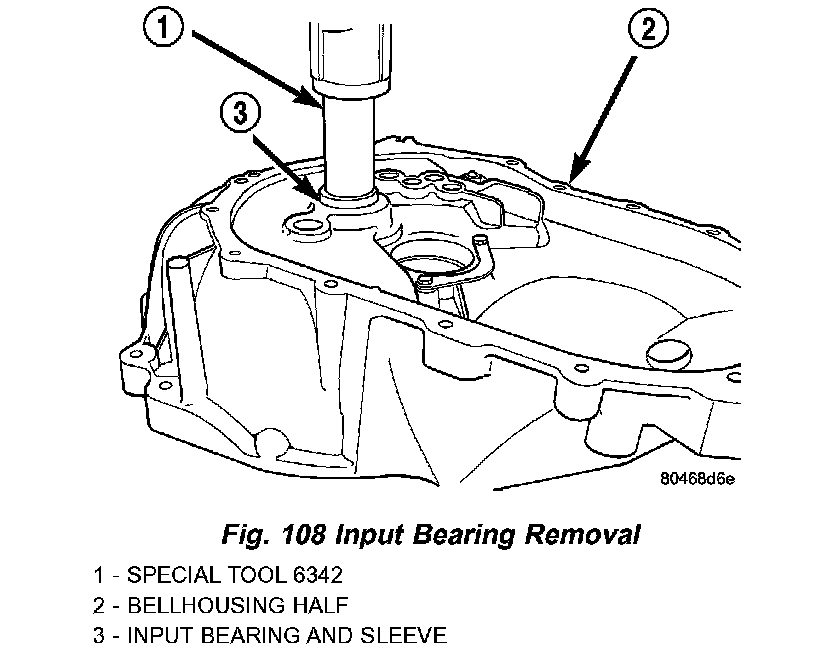 1

2

3

80468d6e

Fig. 108 Input Bearing Removal

1 - SPECIAL TOOL 6342
2 - BELLHOUSING HALF
3 - INPUT BEARING AND SLEEVE