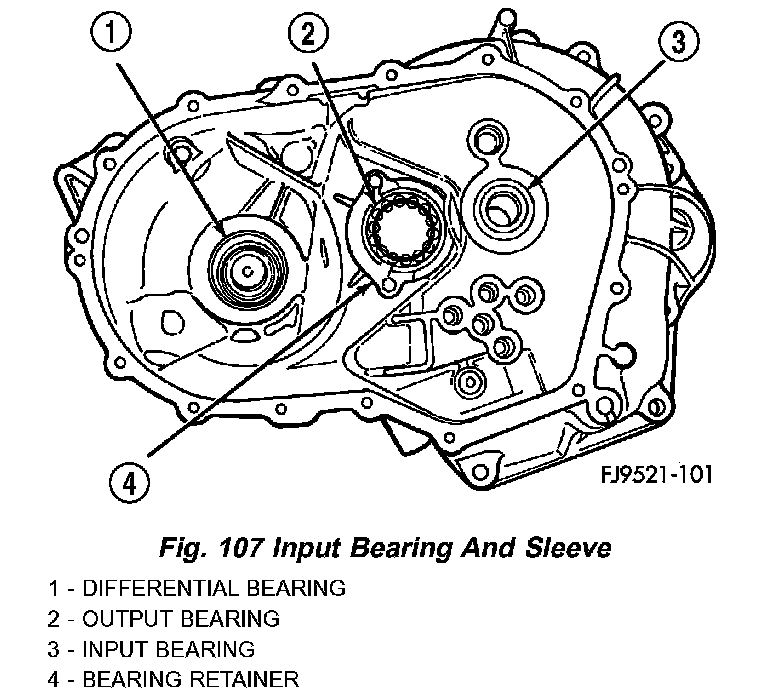 1
2
3
4
FJ9521-101

Fig. 107 Input Bearing And Sleeve

1 - DIFFERENTIAL BEARING
2 - OUTPUT BEARING
3 - INPUT BEARING
4 - BEARING RETAINER